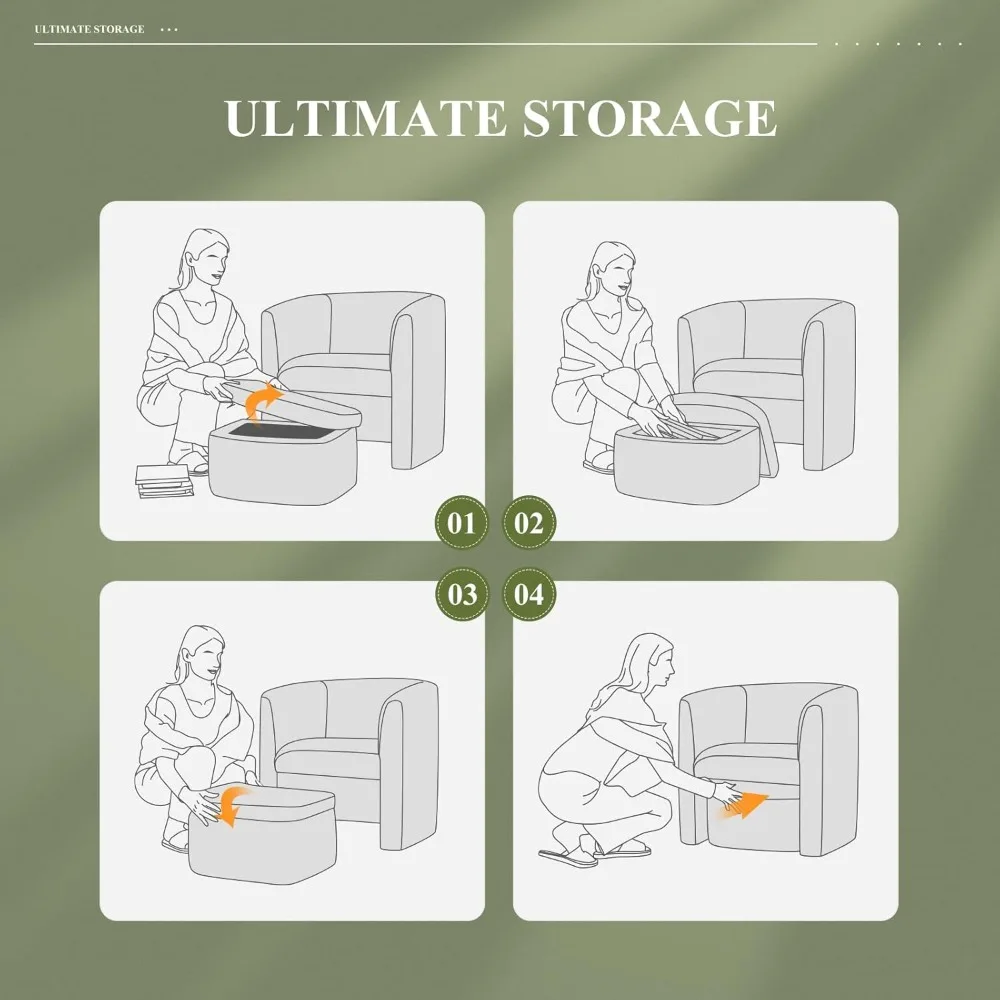 ULTIMATE STORAGE

ULTIMATE STORAGE

01
02
03
04