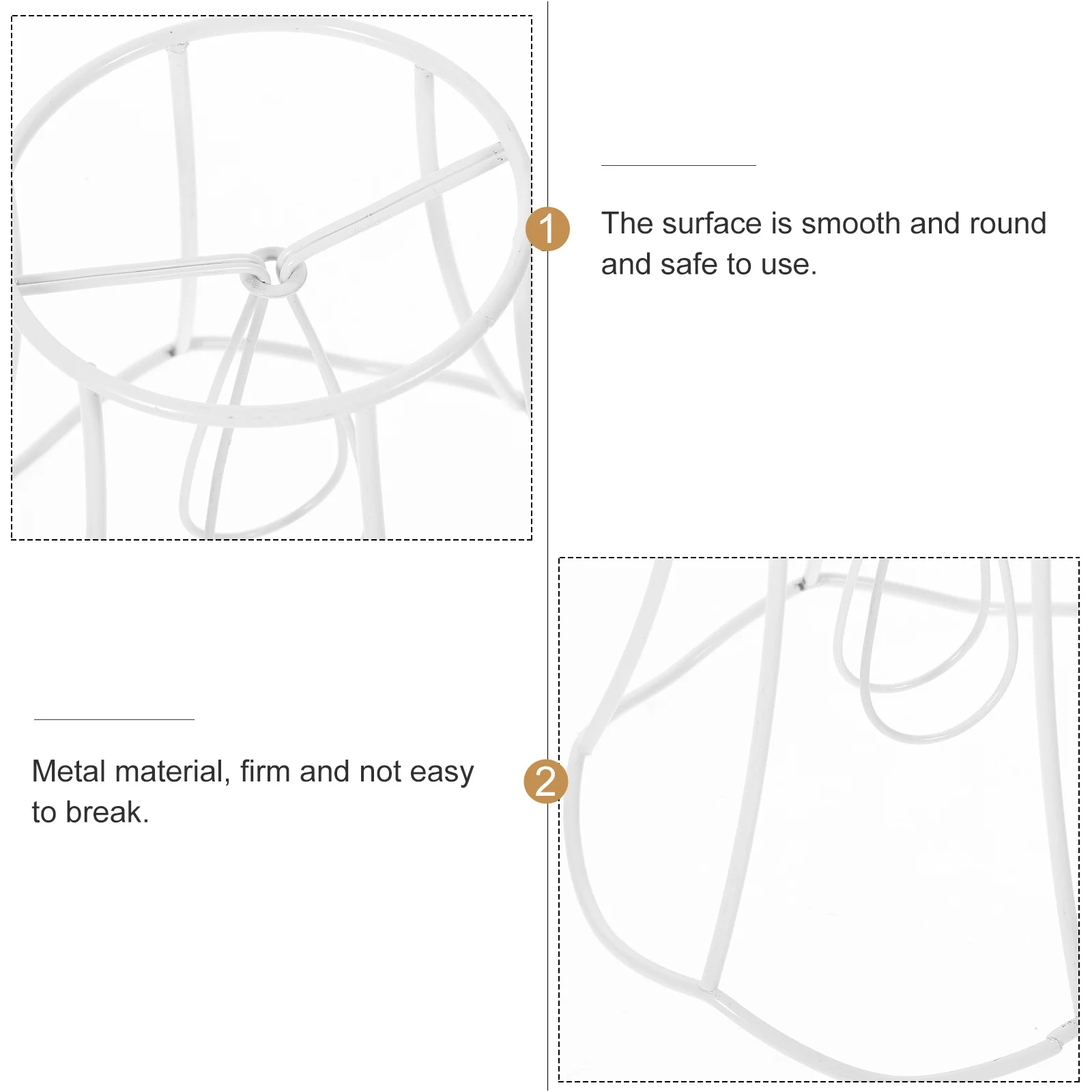 1

The surface is smooth and round and safe to use.

Metal material, firm and not easy to break.

2