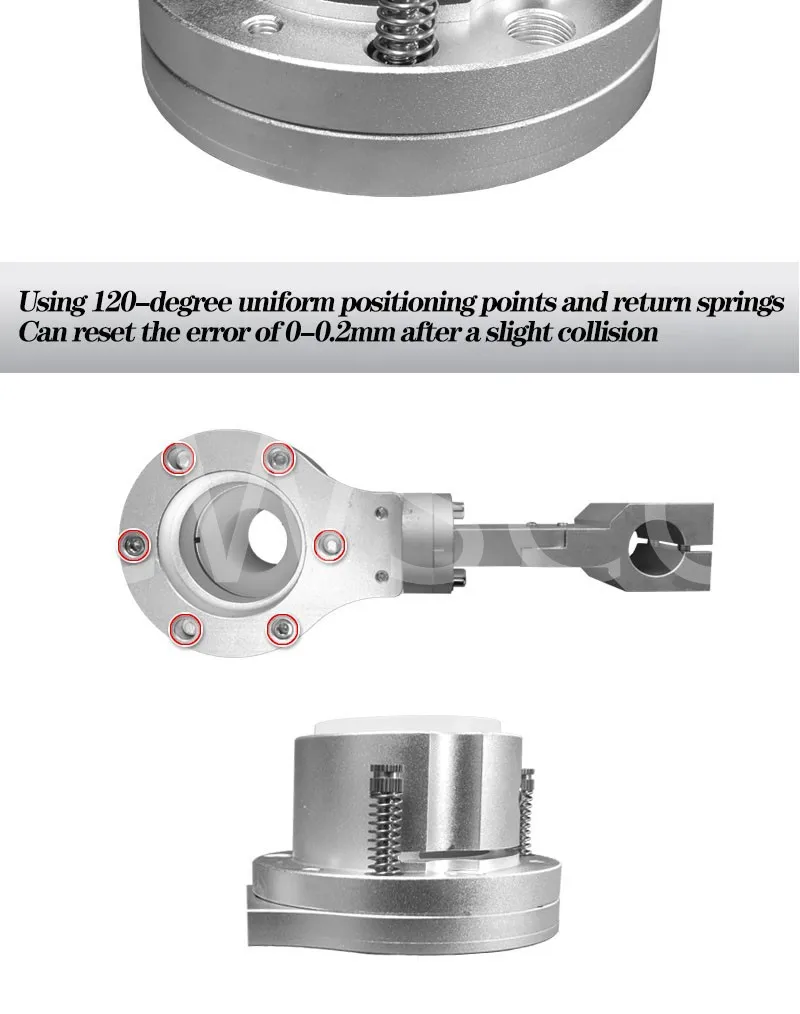 Using 120-degree uniform positioning points and return springs
Can reset the error of 0-0.2mm after a slight collision