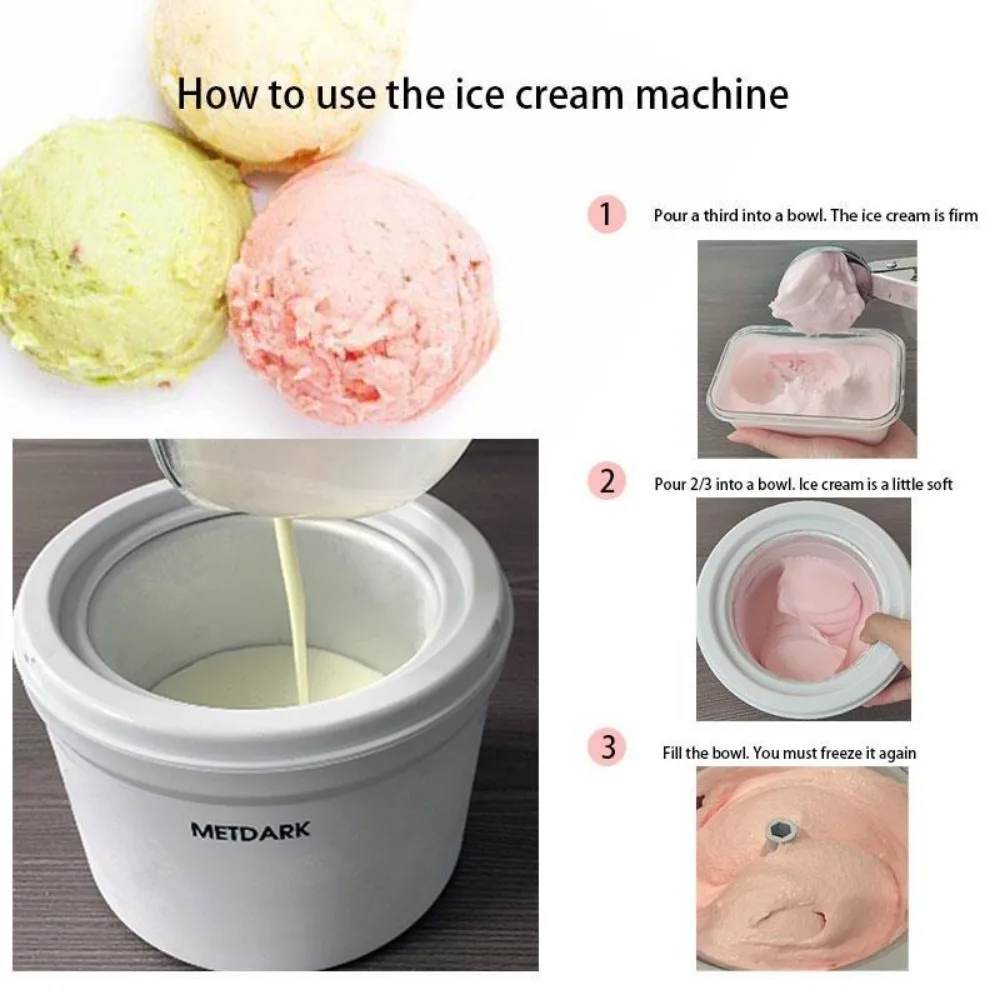 How to use the ice cream machine

1 Pour a third into a bowl. The ice cream is firm

2 Pour 2/3 into a bowl. Ice cream is a little soft

3 Fill the bowl. You must freeze it again

METDARK