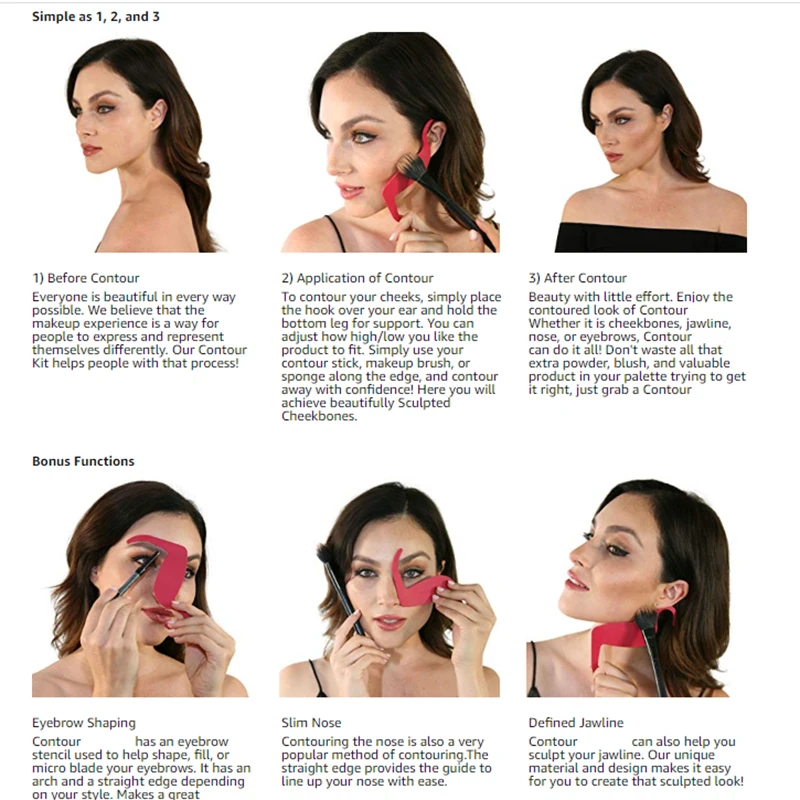 Simple as 1, 2, and 3

1) Before Contour
Everyone is beautiful in every way possible. We believe that the makeup experience is a way for people to express and represent themselves differently. Our Contour Kit helps people with that process!

2) Application of Contour
To contour your cheeks, simply place the hook over your ear and hold the bottom leg for support. You can adjust how high/low you like the product to fit. Simply use your contour stick, makeup brush, or sponge along the edge, and contour away with confidence! Here you will achieve beautifully Sculpted Cheekbones.

3) After Contour
Beauty with little effort. Enjoy the contoured look of Contour Whether it is cheekbones, jawline, nose, or eyebrows, Contour can do it all! Don't waste all that extra powder, blush, and valuable product in your palette trying to get it right, just grab a Contour

Bonus Functions

Eyebrow Shaping
Contour has an eyebrow stencil used to help shape, fill, or micro blade your eyebrows. It has an arch and a straight edge depending on your style. Makes a great

Slim Nose
Contouring the nose is also a very popular method of contouring.The straight edge provides the guide to line up your nose with ease.

Defined Jawline
Contour can also help you sculpt your jawline. Our unique material and design makes it easy for you to create that sculpted look!