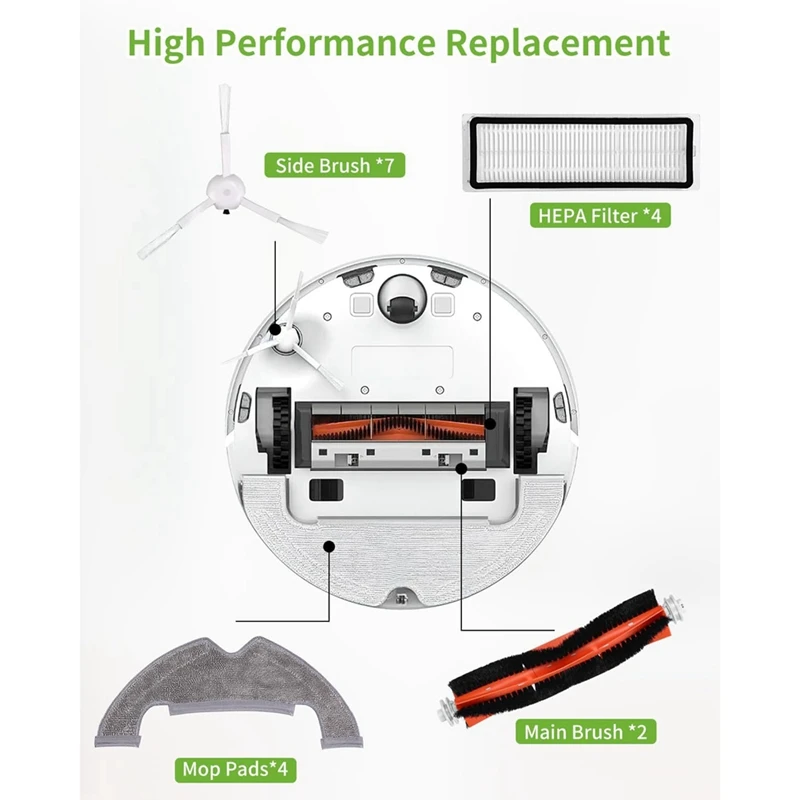 High Performance Replacement

Side Brush *7

HEPA Filter *4

Main Brush *2

Mop Pads*4