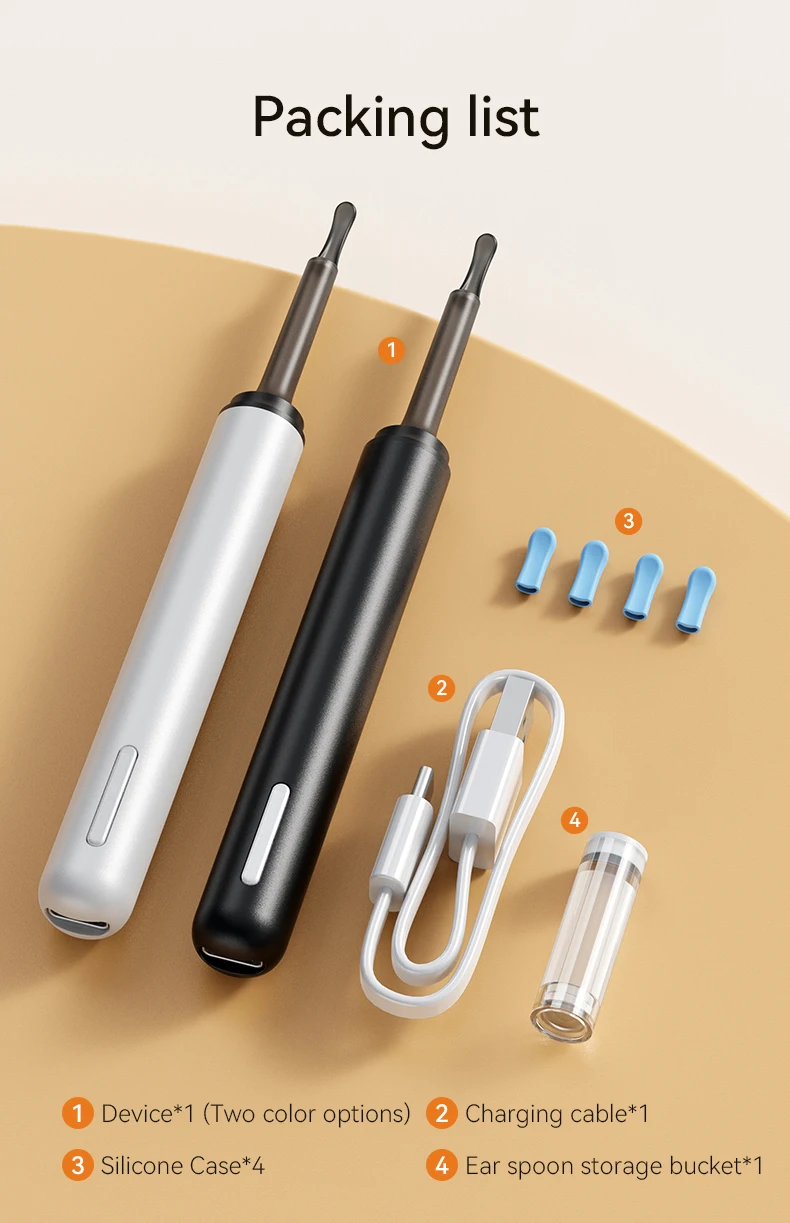 Packing list

1

3

2

4

1 Device*1 (Two color options) 2 Charging cable*1

3 Silicone Case*4 4 Ear spoon storage bucket*1