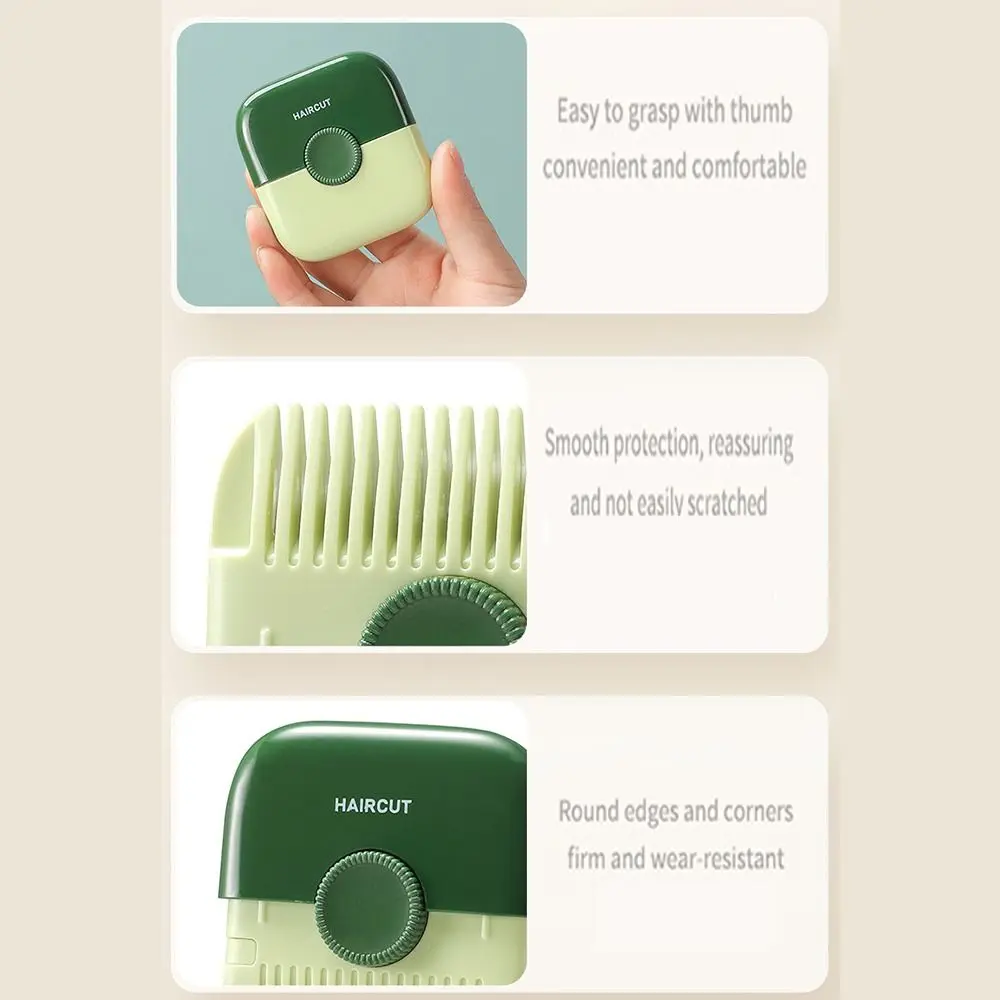 HAIRCUT

Easy to grasp with thumb convenient and comfortable

Smooth protection, reassuring and not easily scratched

HAIRCUT

Round edges and corners firm and wear-resistant