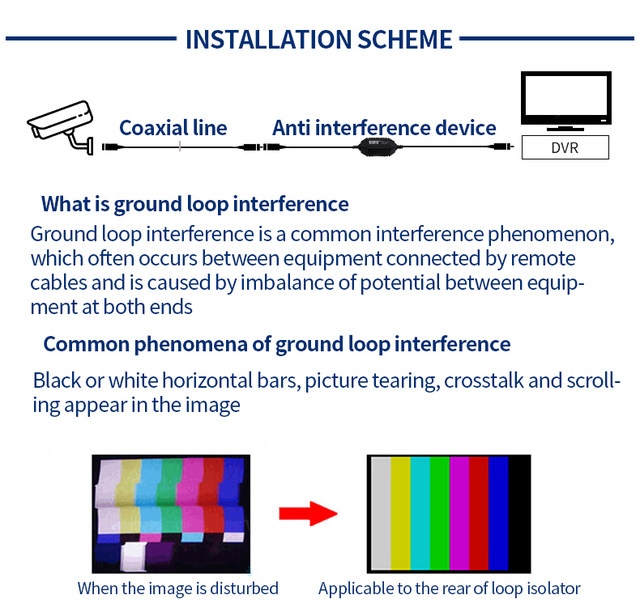 INSTALLATION SCHEME

Coaxial line

Anti interference device

DVR

What is ground loop interference

Ground loop interference is a common interference phenomenon, which often occurs between equipment connected by remote cables and is caused by imbalance of potential between equipment at both ends

Common phenomena of ground loop interference

Black or white horizontal bars, picture tearing, crosstalk and scrolling appear in the image

When the image is disturbed

Applicable to the rear of loop isolator