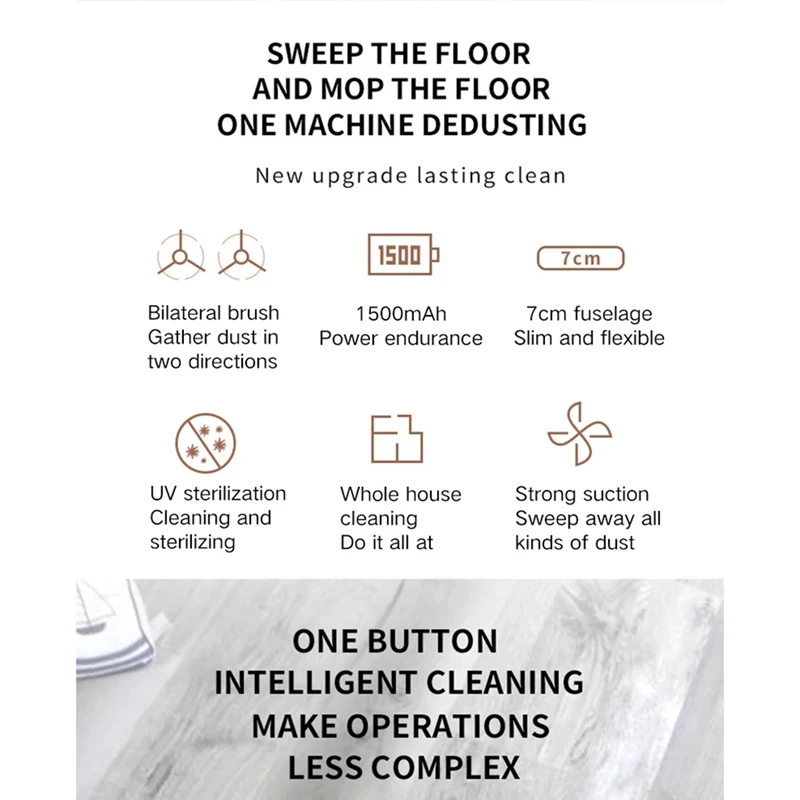 SWEEP THE FLOOR
AND MOP THE FLOOR
ONE MACHINE DEDUSTING

New upgrade lasting clean

1500

7cm

Bilateral brush
Gather dust in
two directions

1500mAh
Power endurance

7cm fuselage
Slim and flexible

UV sterilization
Cleaning and
sterilizing

Whole house
cleaning
Do it all at

Strong suction
Sweep away all
kinds of dust

ONE BUTTON
INTELLIGENT CLEANING
MAKE OPERATIONS
LESS COMPLEX