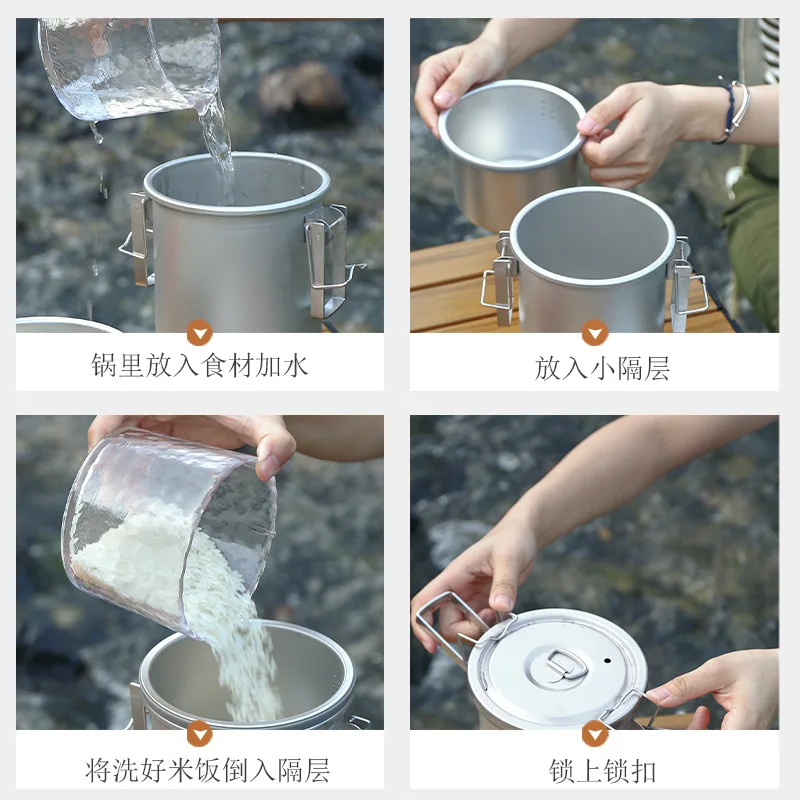 锅里放入食材加水

放入小隔层

将洗好米饭倒入隔层

锁上锁扣