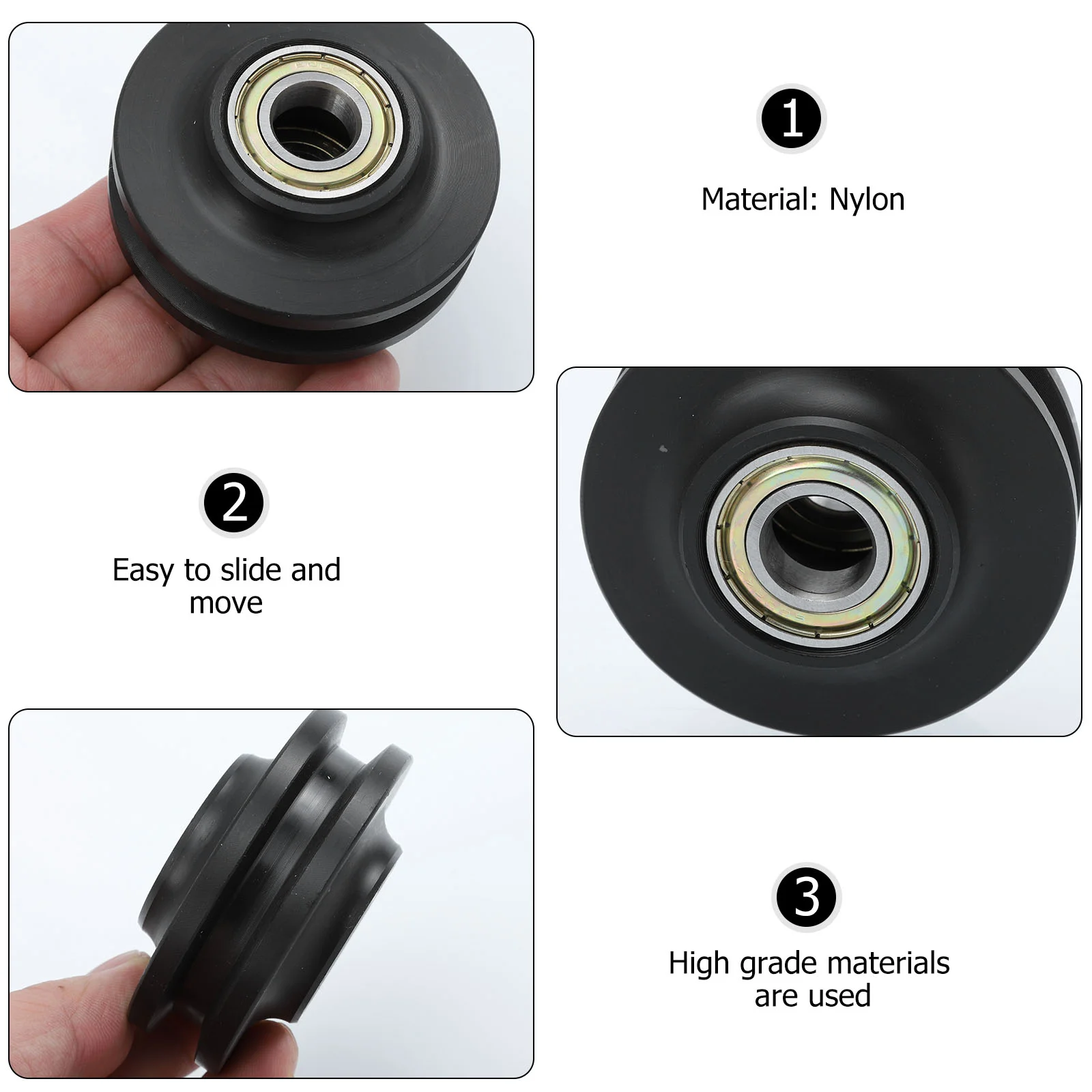 1

Material: Nylon

2

Easy to slide and move

3

High grade materials are used