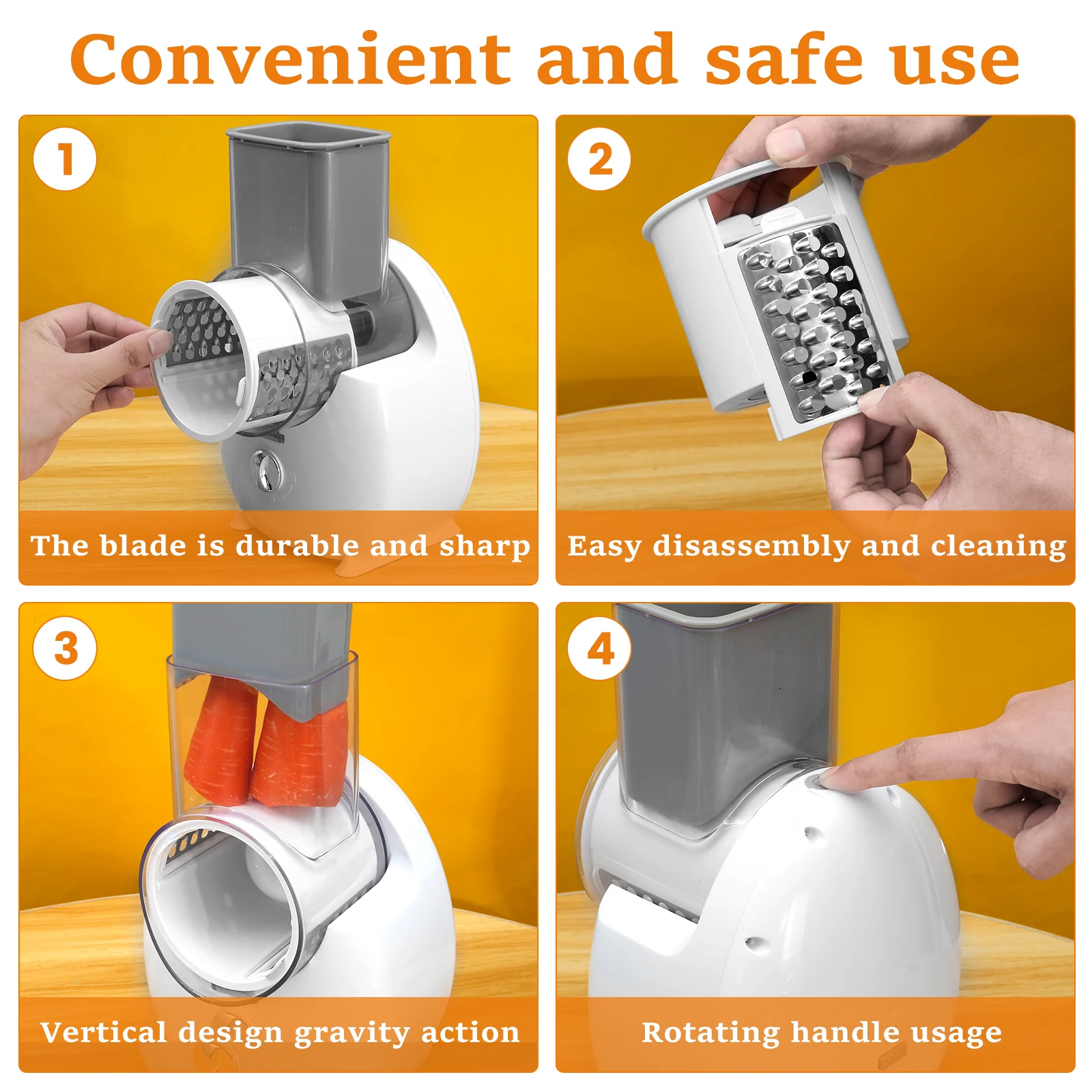 Convenient and safe use

1

The blade is durable and sharp

2

Easy disassembly and cleaning

3

Vertical design gravity action

4

Rotating handle usage