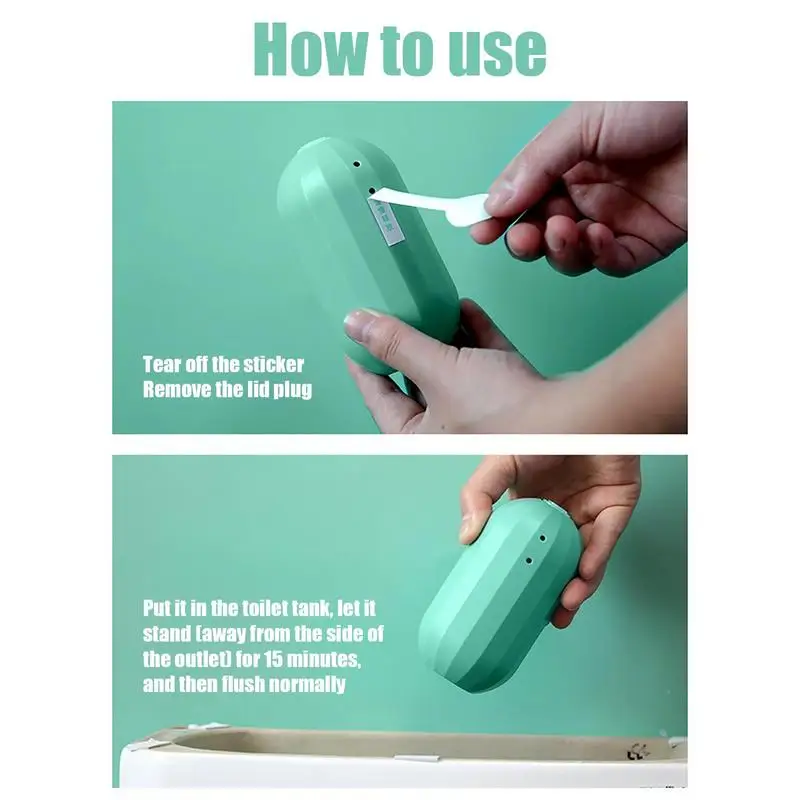 How to use

Tear off the sticker
Remove the lid plug

Put it in the toilet tank, let it stand (away from the side of the outlet) for 15 minutes, and then flush normally