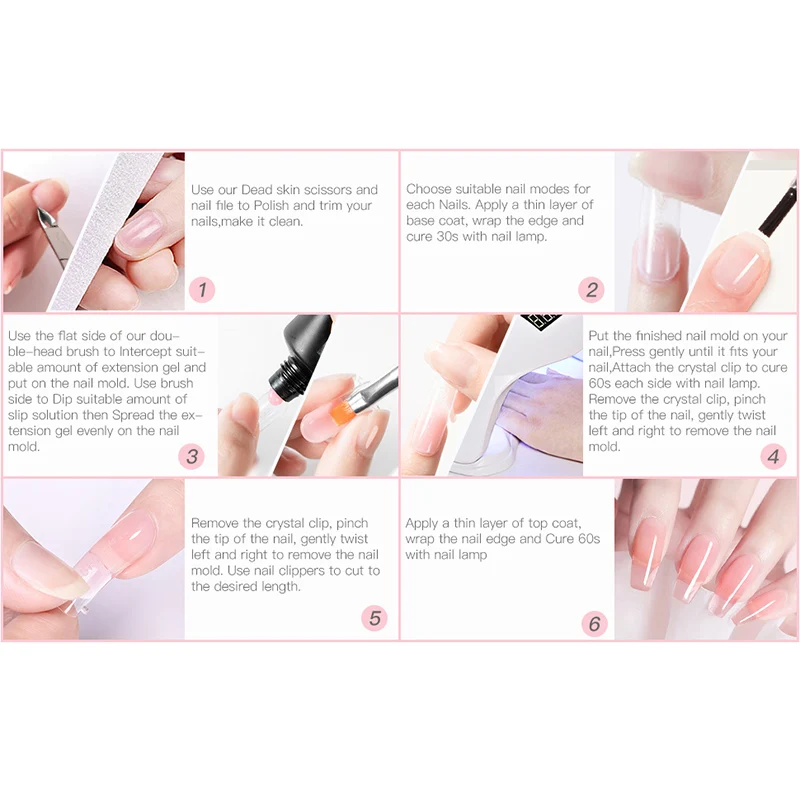 Use our Dead skin scissors and nail file to Polish and trim your nails,make it clean.

1

Choose suitable nail modes for each Nails. Apply a thin layer of base coat, wrap the edge and cure 30s with nail lamp.

2

Use the flat side of our double-head brush to Intercept suitable amount of extension gel and put on the nail mold. Use brush side to Dip suitable amount of slip solution then Spread the extension gel evenly on the nail mold.

3

Put the finished nail mold on your nail,Press gently until it fits your nail,Attach the crystal clip to cure 60s each side with nail lamp. Remove the crystal clip, pinch the tip of the nail, gently twist left and right to remove the nail mold.

4

Remove the crystal clip, pinch the tip of the nail, gently twist left and right to remove the nail mold. Use nail clippers to cut to the desired length.

5

Apply a thin layer of top coat, wrap the nail edge and Cure 60s with nail lamp

6