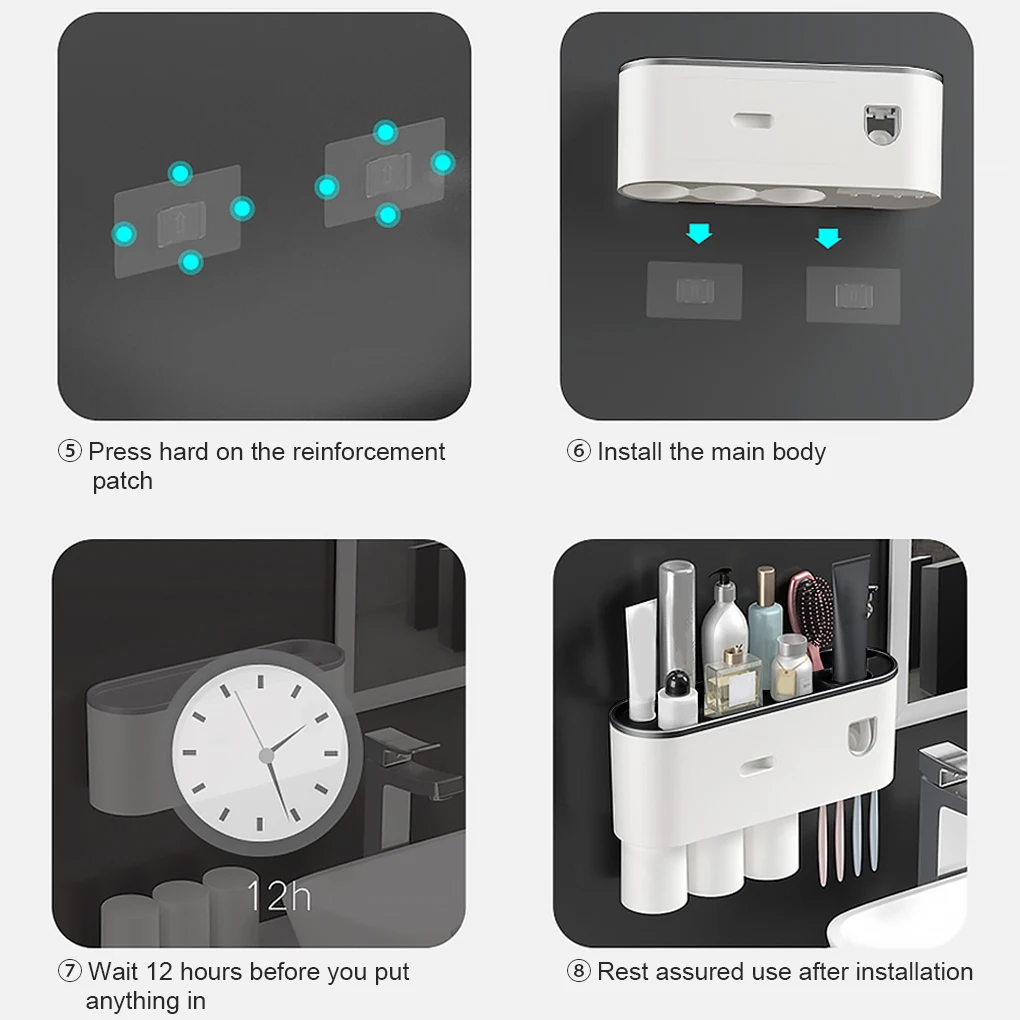 ⑤ Press hard on the reinforcement patch

⑥ Install the main body

12h

⑦ Wait 12 hours before you put anything in

⑧ Rest assured use after installation