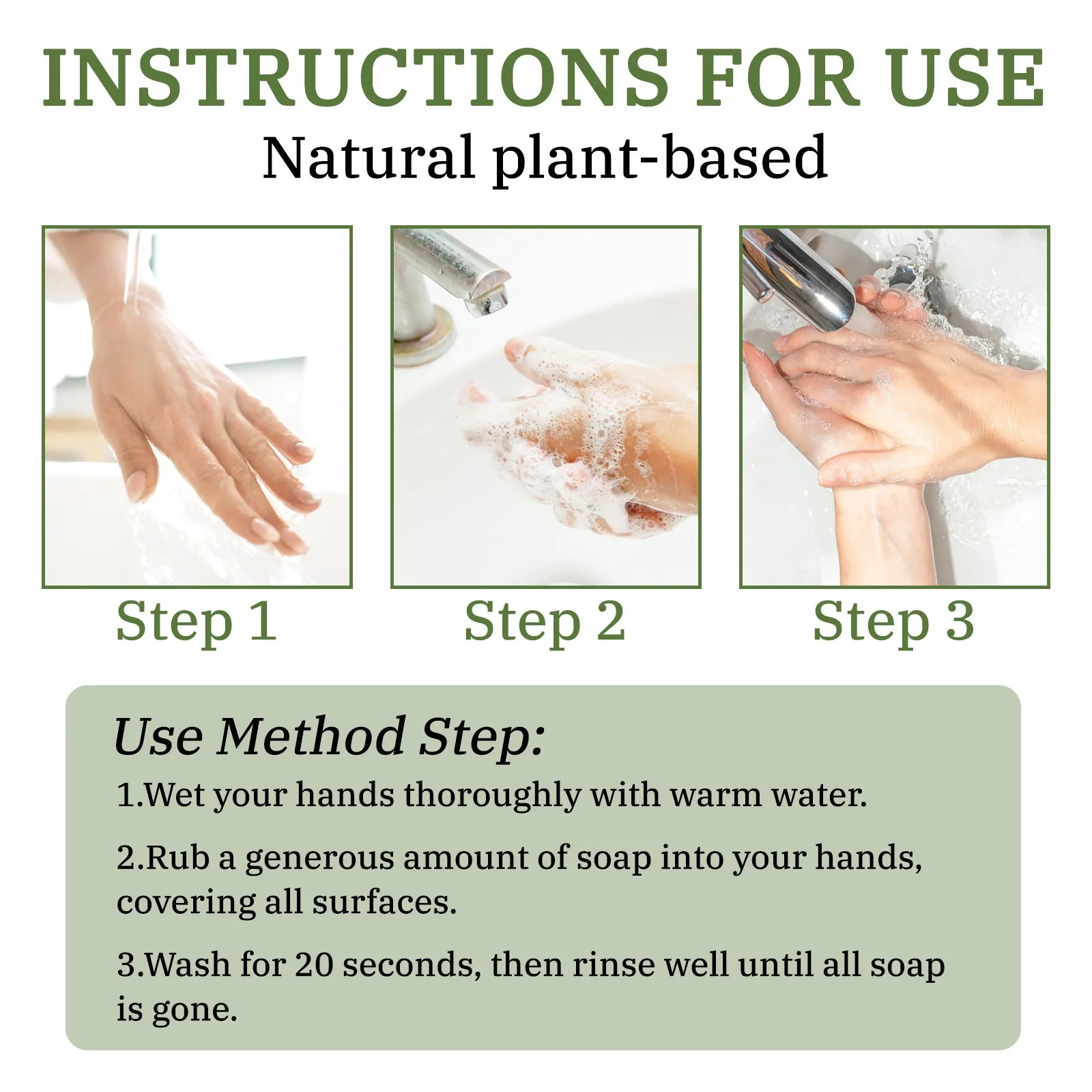 INSTRUCTIONS FOR USE

Natural plant-based

Step 1

Step 2

Step 3

Use Method Step:

1.Wet your hands thoroughly with warm water.

2.Rub a generous amount of soap into your hands, covering all surfaces.

3.Wash for 20 seconds, then rinse well until all soap is gone.