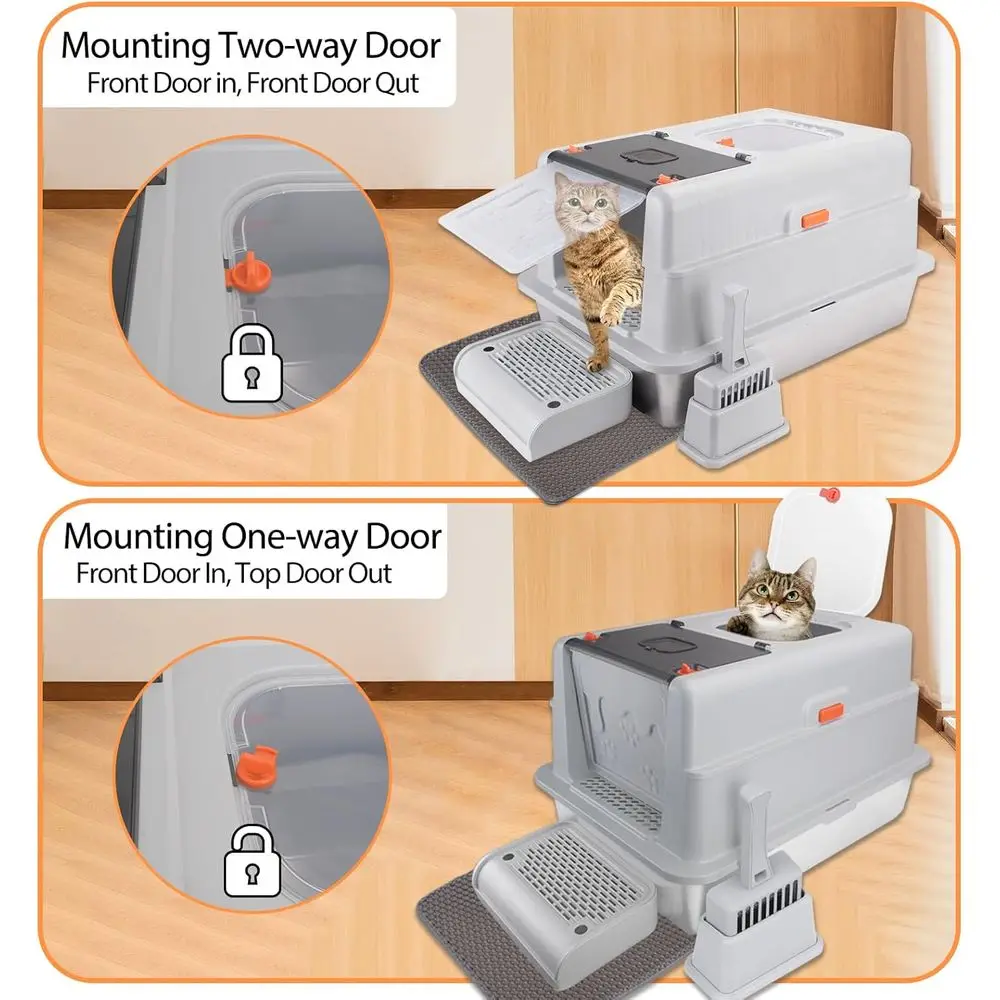 Mounting Two-way Door
Front Door in, Front Door Qut

Mounting One-way Door
Front Door In, Top Door Out