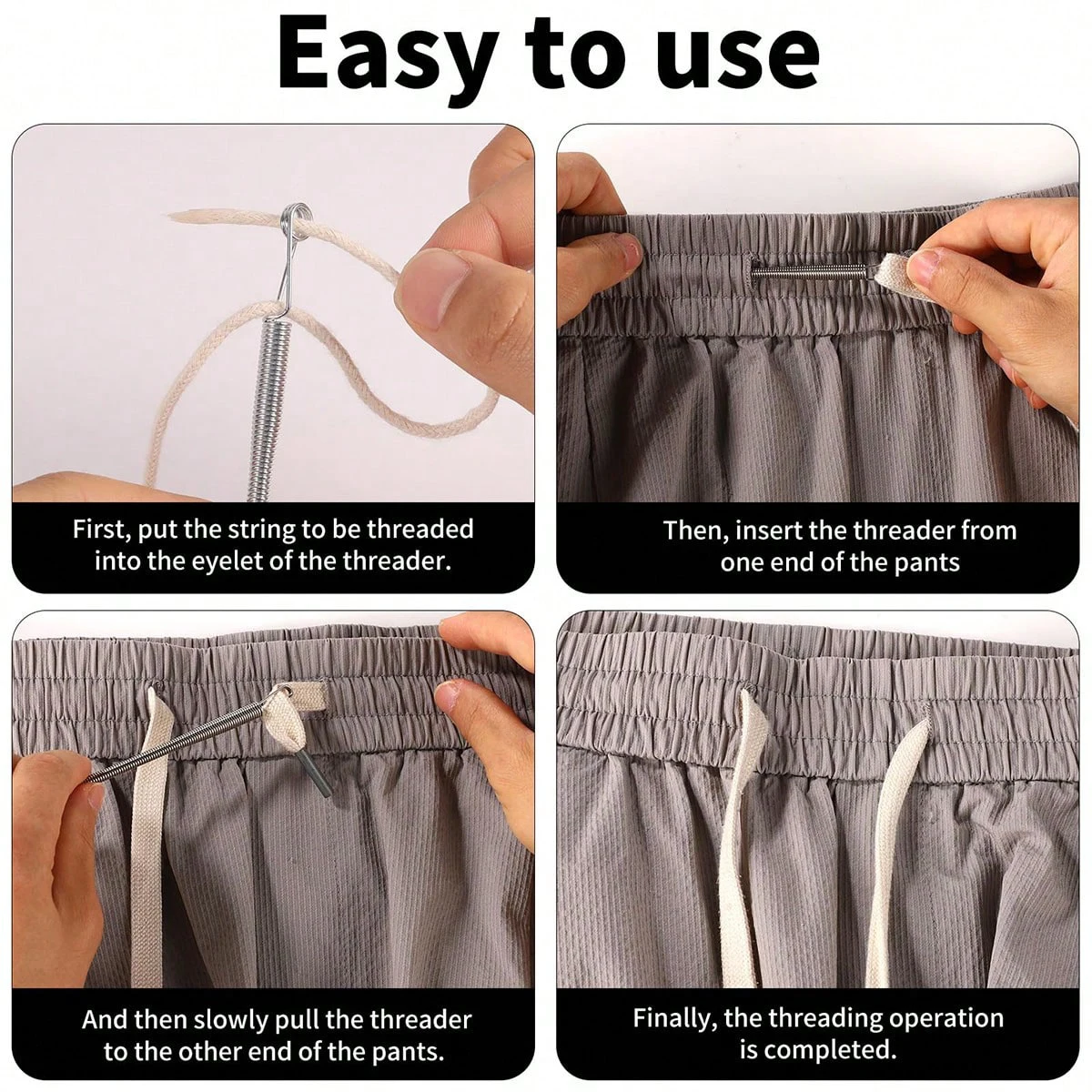 Easy to use

First, put the string to be threaded into the eyelet of the threader.

Then, insert the threader from one end of the pants

And then slowly pull the threader to the other end of the pants.

Finally, the threading operation is completed.