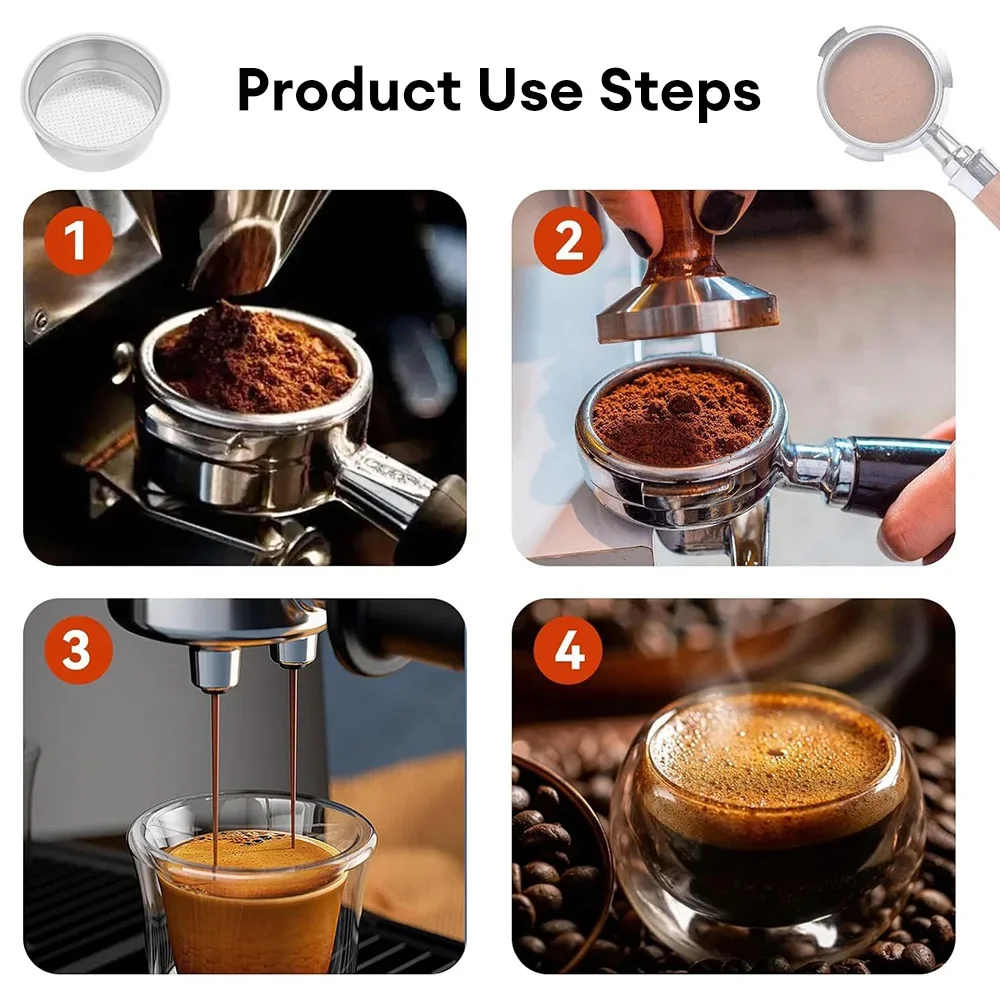 Product Use Steps

1

2

3

4