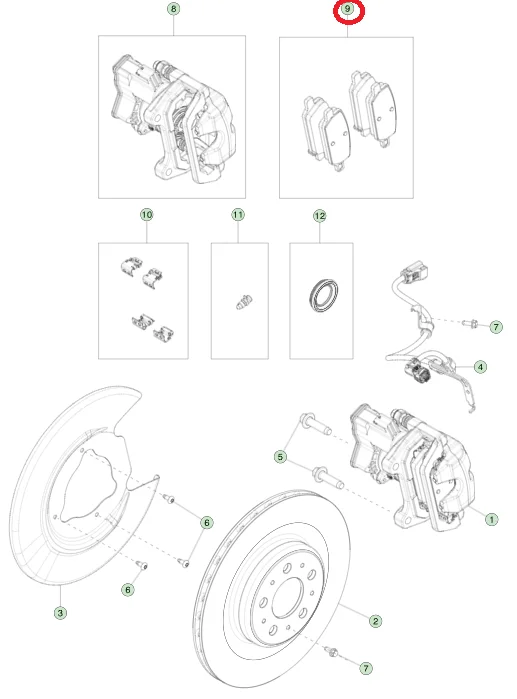 8
9
10
11
12
7
4
5
1
6
6
3
2
7