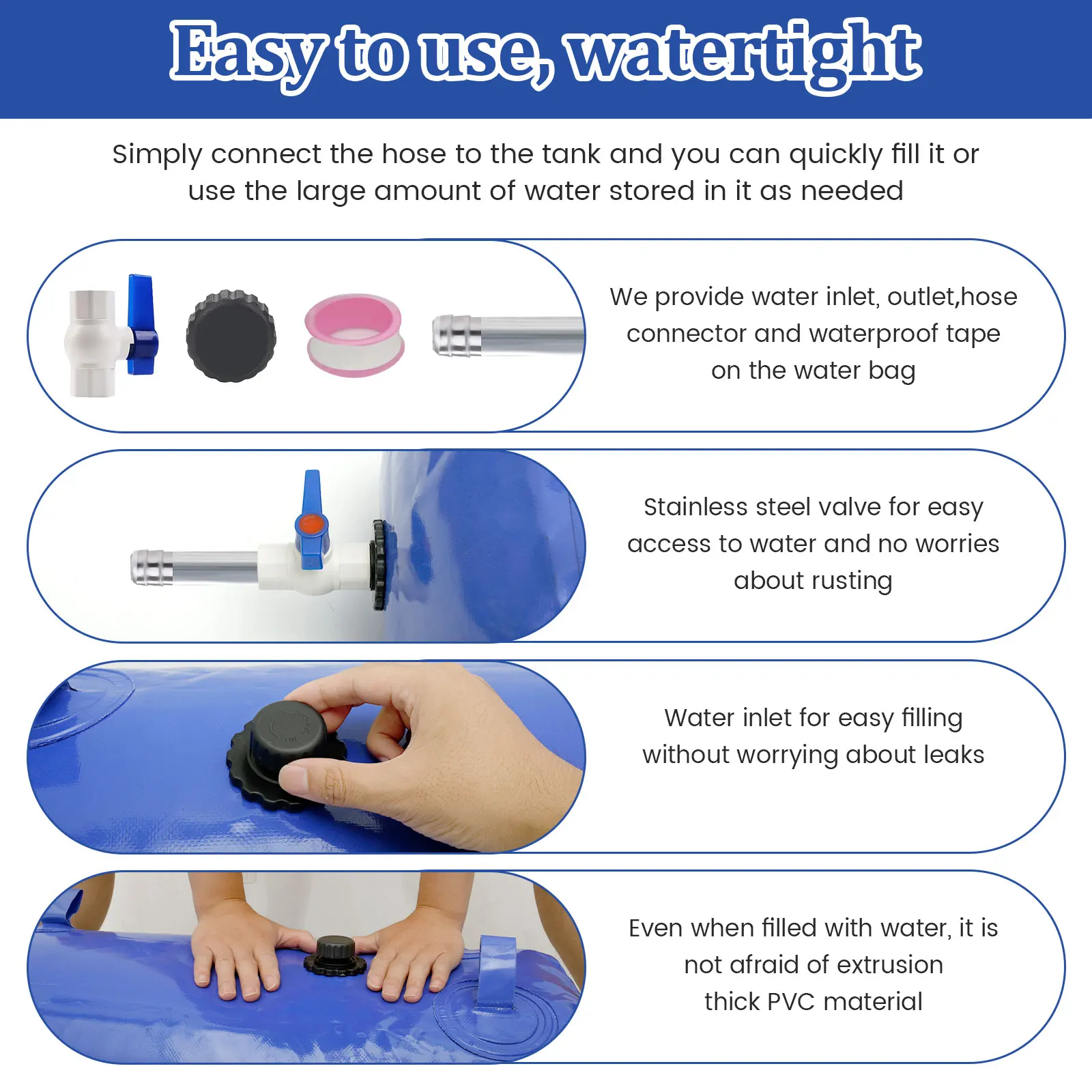 Easy to use, watertight

Simply connect the hose to the tank and you can quickly fill it or use the large amount of water stored in it as needed

We provide water inlet, outlet,hose connector and waterproof tape on the water bag

Stainless steel valve for easy access to water and no worries about rusting

Water inlet for easy filling without worrying about leaks

Even when filled with water, it is not afraid of extrusion thick PVC material