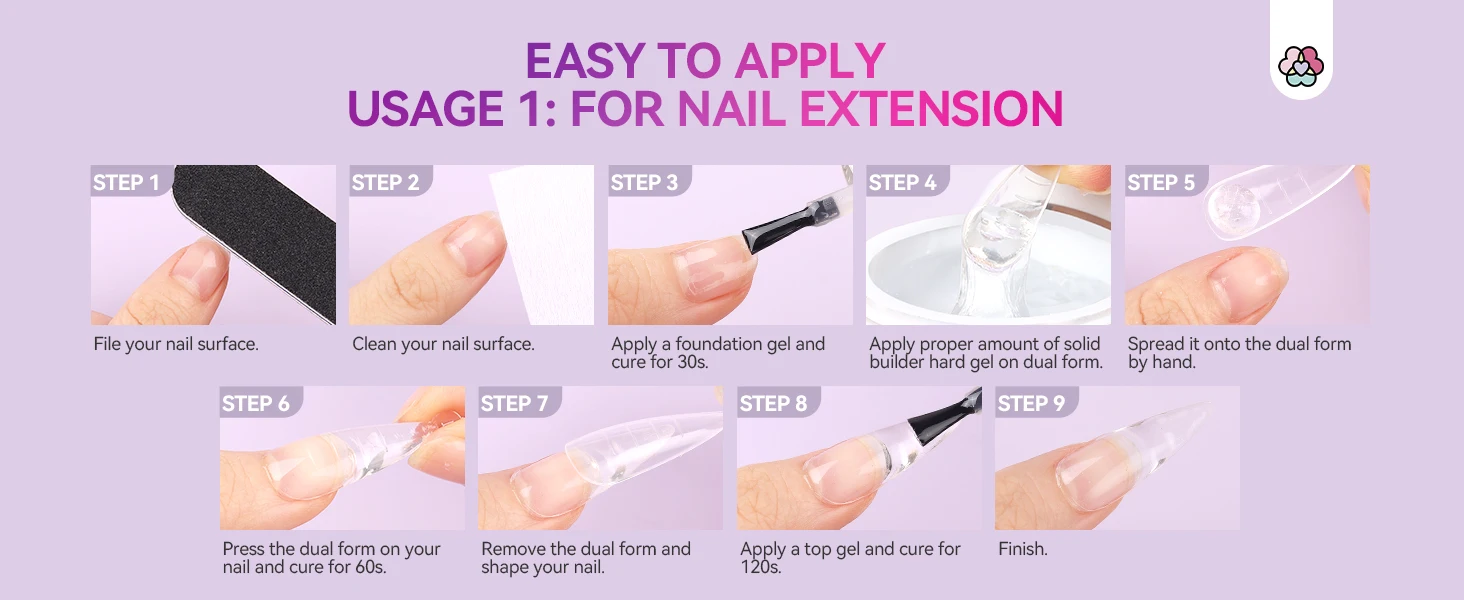 EASY TO APPLY
USAGE 1: FOR NAIL EXTENSION

STEP 1
File your nail surface.

STEP 2
Clean your nail surface.

STEP 3
Apply a foundation gel and cure for 30s.

STEP 4
Apply proper amount of solid builder hard gel on dual form.

STEP 5
Spread it onto the dual form by hand.

STEP 6
Press the dual form on your nail and cure for 60s.

STEP 7
Remove the dual form and shape your nail.

STEP 8
Apply a top gel and cure for 120s.

STEP 9
Finish.