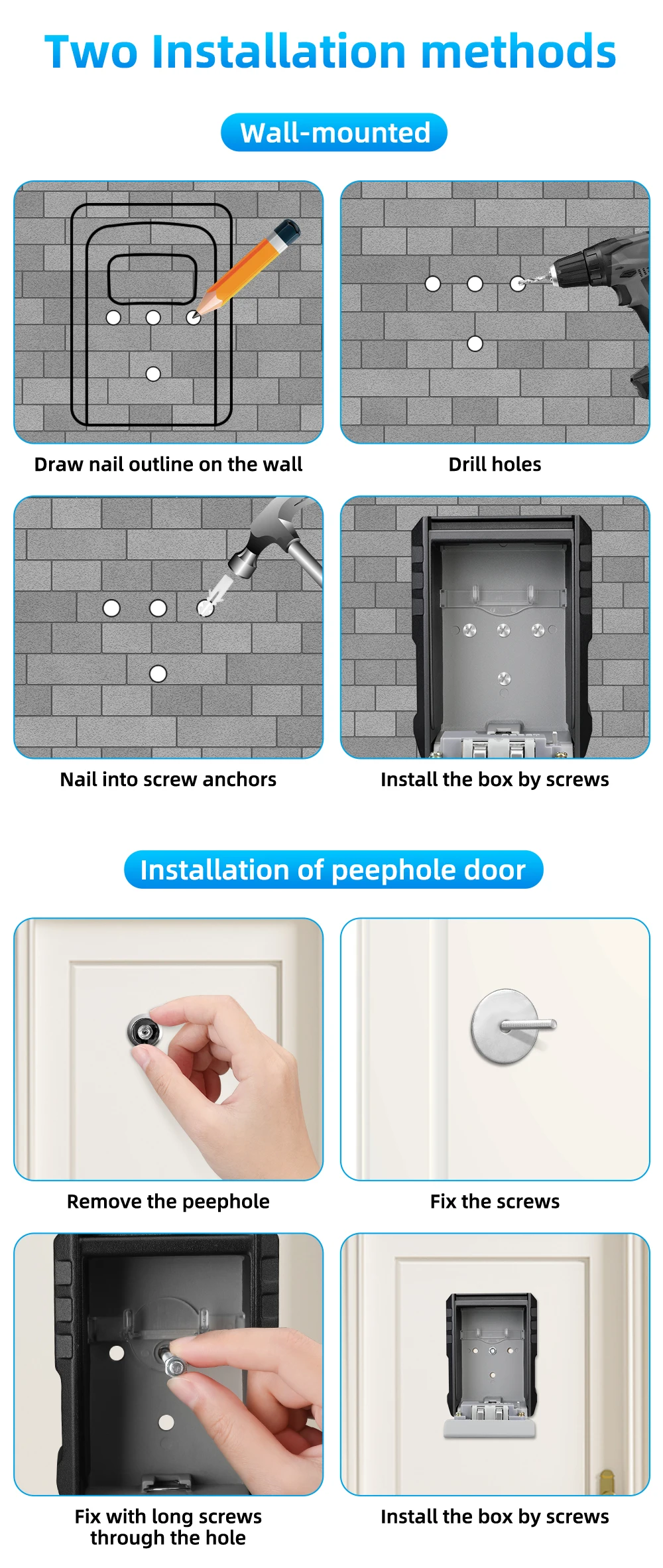 Two Installation methods

Wall-mounted

Draw nail outline on the wall

Drill holes

Nail into screw anchors

Install the box by screws

Installation of peephole door

Remove the peephole

Fix the screws

Fix with long screws through the hole

Install the box by screws