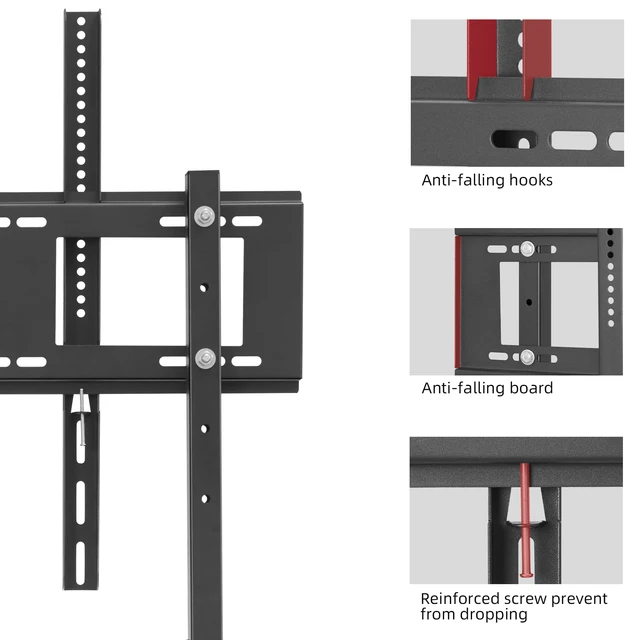 Anti-falling hooks

Anti-falling board

Reinforced screw prevent from dropping