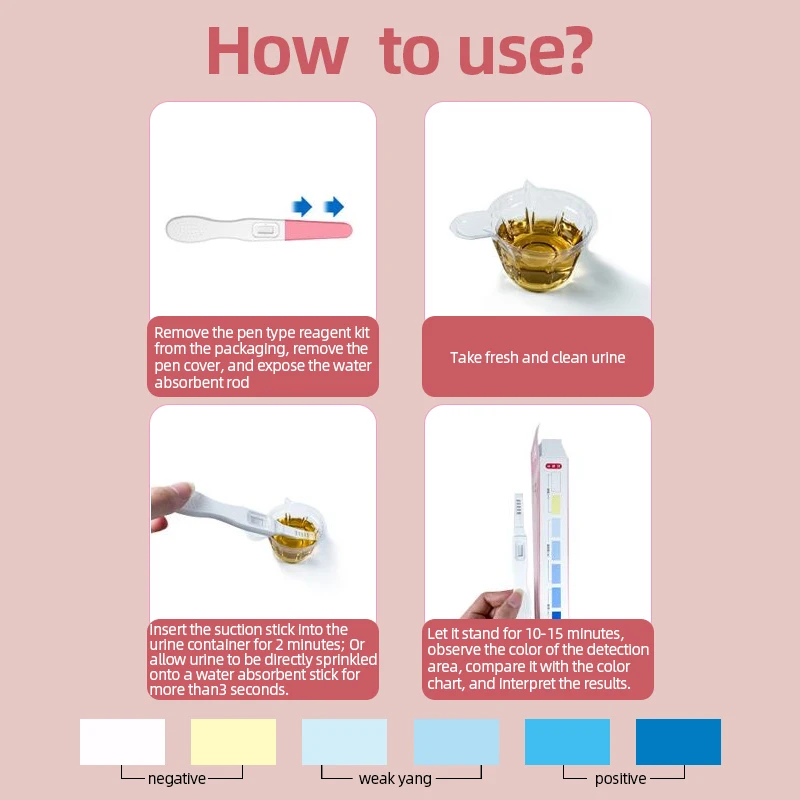 How to use?

Remove the pen type reagent kit from the packaging, remove the pen cover, and expose the water absorbent rod

Take fresh and clean urine

Insert the suction stick into the urine container for 2 minutes; Or allow urine to be directly sprinkled onto a water absorbent stick for more than3 seconds.

Let it stand for 10-15 minutes, observe the color of the detection area, compare it with the color chart, and interpret the results.

negative

weak yang

positive