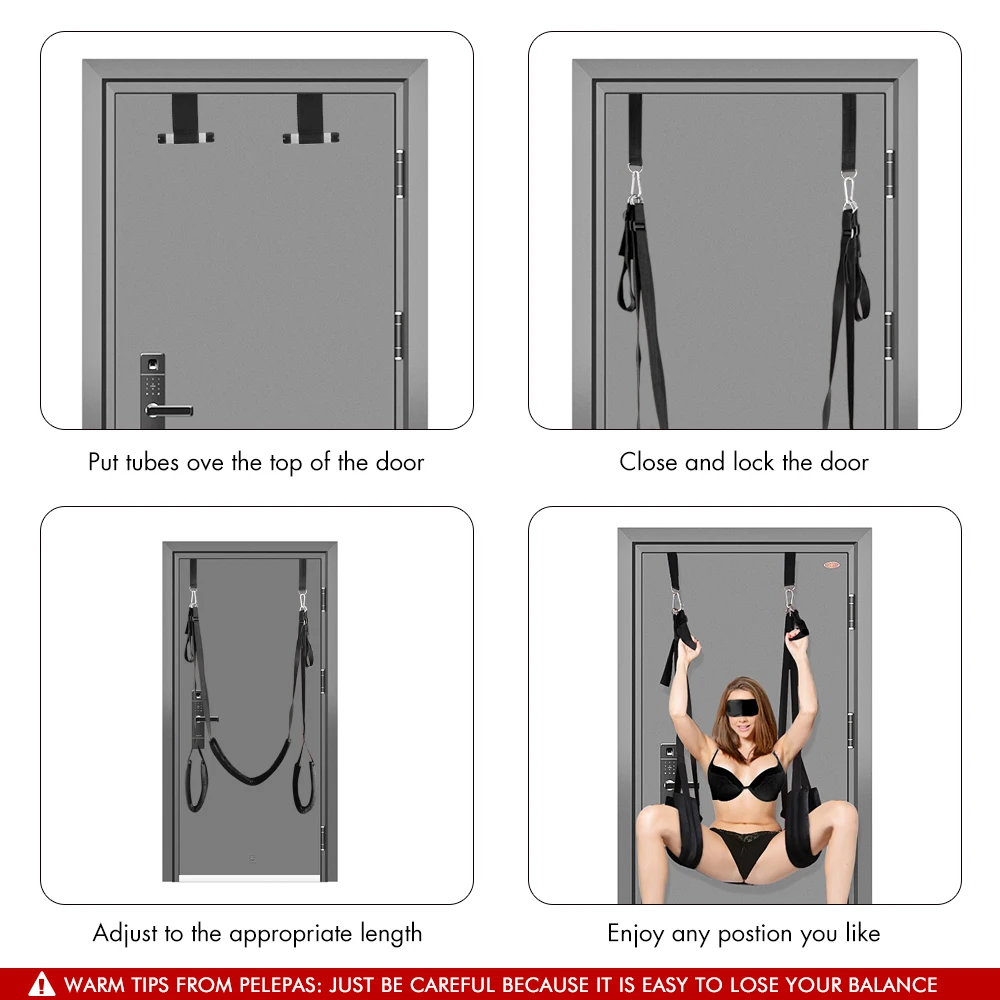 Put tubes ove the top of the door

Close and lock the door

Adjust to the appropriate length

Enjoy any postion you like

WARM TIPS FROM PELEPAS: JUST BE CAREFUL BECAUSE IT IS EASY TO LOSE YOUR BALANCE