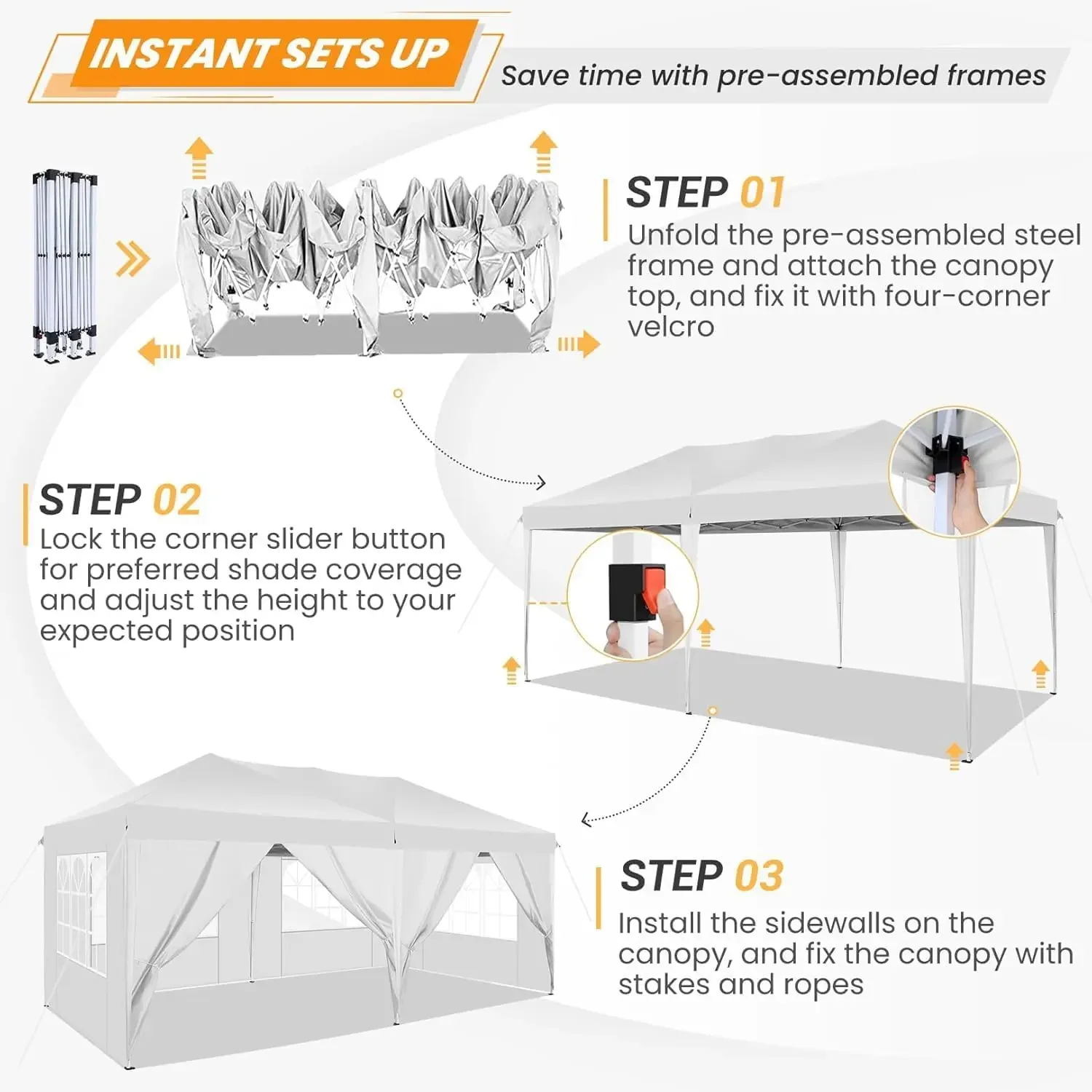 INSTANT SETS UP

Save time with pre-assembled frames

STEP 01
Unfold the pre-assembled steel frame and attach the canopy top, and fix it with four-corner velcro

STEP 02
Lock the corner slider button for preferred shade coverage and adjust the height to your expected position

STEP 03
Install the sidewalls on the canopy, and fix the canopy with stakes and ropes