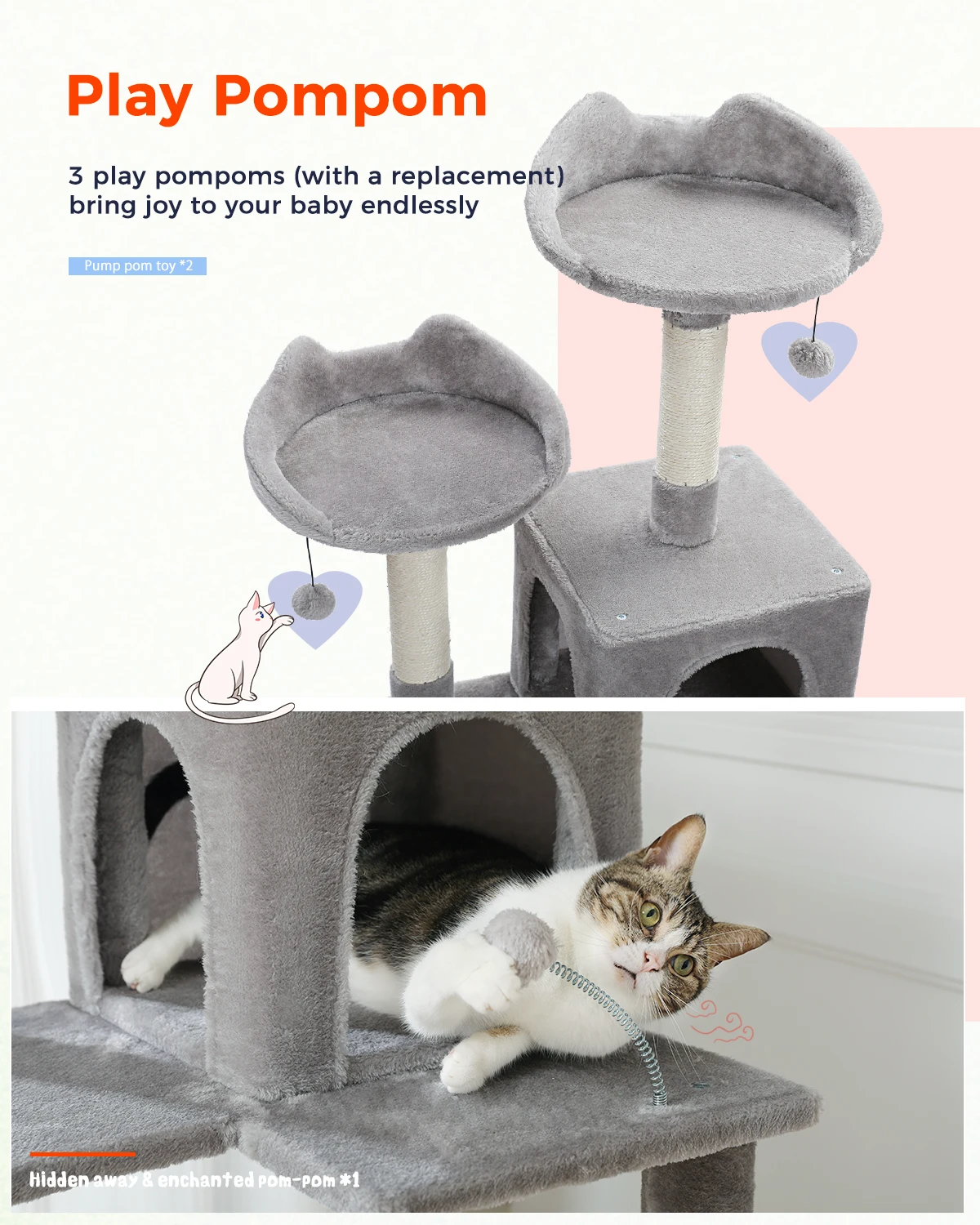 Play Pompom

3 play pompoms (with a replacement) bring joy to your baby endlessly

Pump pom toy *2

Hidden away & enchanted pom-pom *1