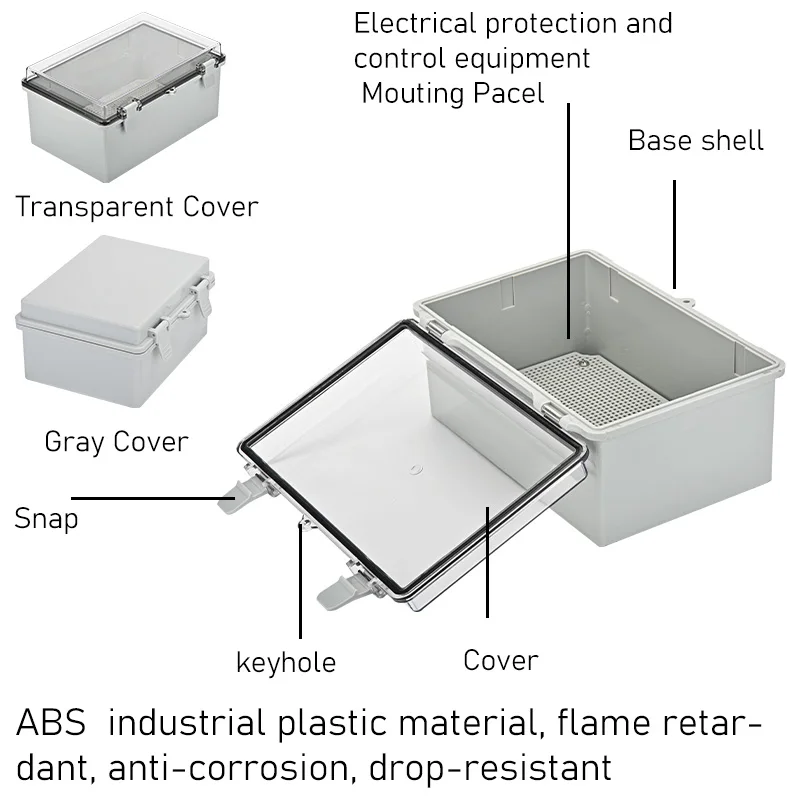 Electrical protection and control equipment Mouting Pacel

Base shell

Transparent Cover

Gray Cover

Snap

keyhole

Cover

ABS industrial plastic material, flame retardant, anti-corrosion, drop-resistant