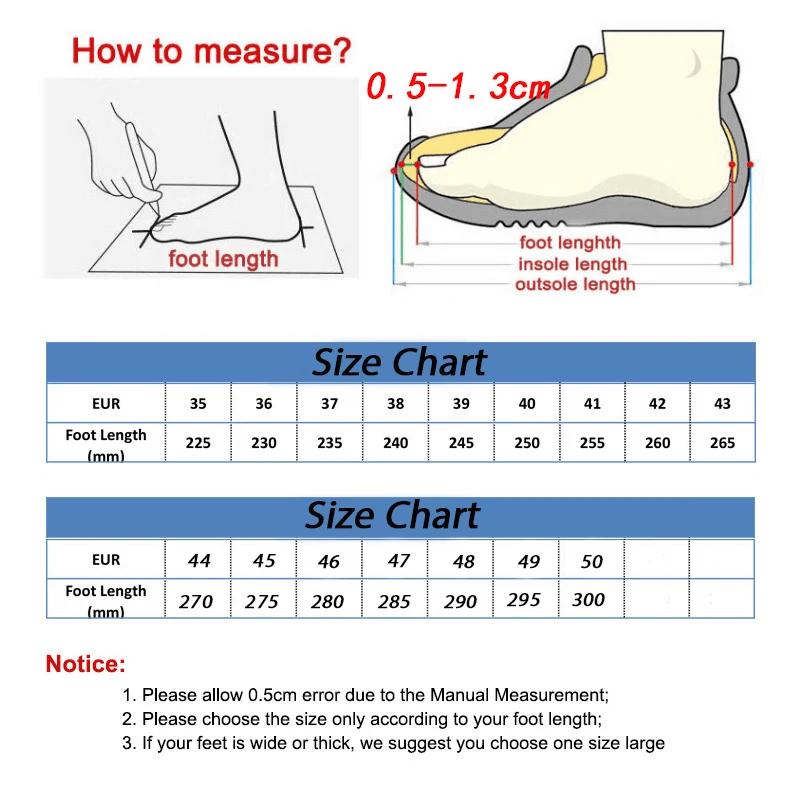 How to measure?

foot length

0. 5-1. 3cm

foot lenghth
insole length
outsole length

Size Chart

| EUR | 35 | 36 | 37 | 38 | 39 | 40 | 41 | 42 | 43 |
|---|---|---|---|---|---|---|---|---|---|
| Foot Length (mm) | 225 | 230 | 235 | 240 | 245 | 250 | 255 | 260 | 265 |

Size Chart

| EUR | 44 | 45 | 46 | 47 | 48 | 49 | 50 | | |
|---|---|---|---|---|---|---|---|---|---|
| Foot Length (mm) | 270 | 275 | 280 | 285 | 290 | 295 | 300 | | |

Notice:

1. Please allow 0.5cm error due to the Manual Measurement;
2. Please choose the size only according to your foot length;
3. If your feet is wide or thick, we suggest you choose one size large