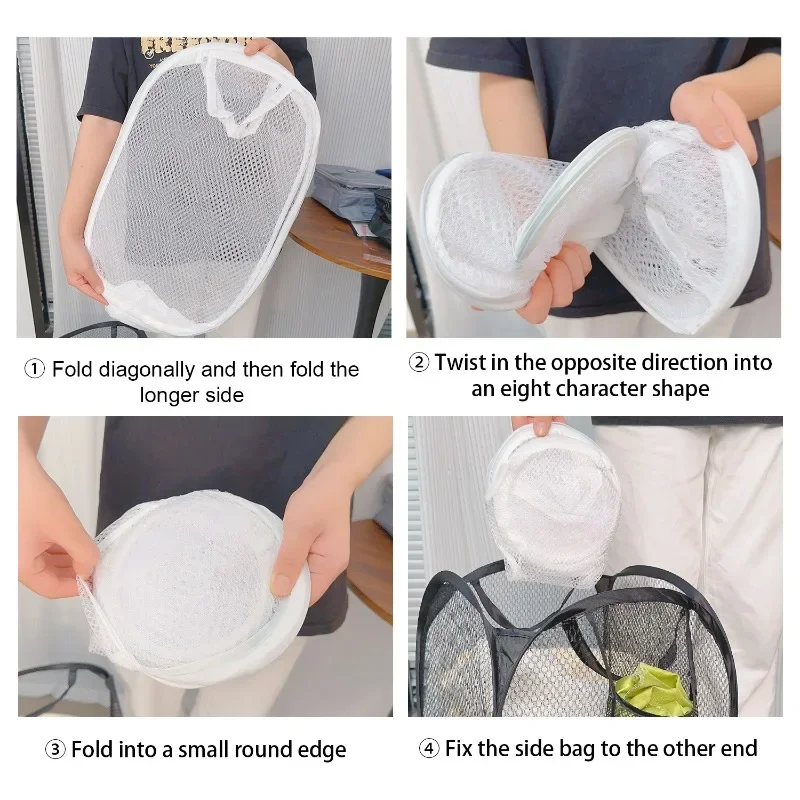 ① Fold diagonally and then fold the longer side

② Twist in the opposite direction into an eight character shape

③ Fold into a small round edge

④ Fix the side bag to the other end