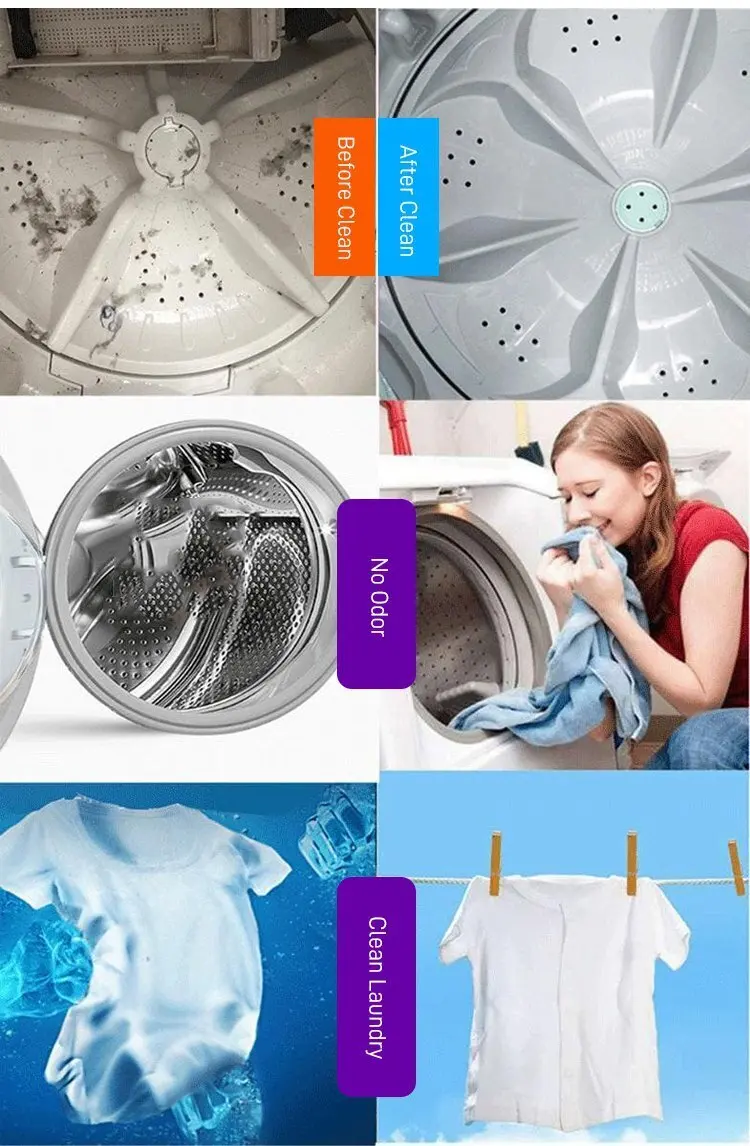 Before Clean

After Clean

No Odor

Clean Laundry