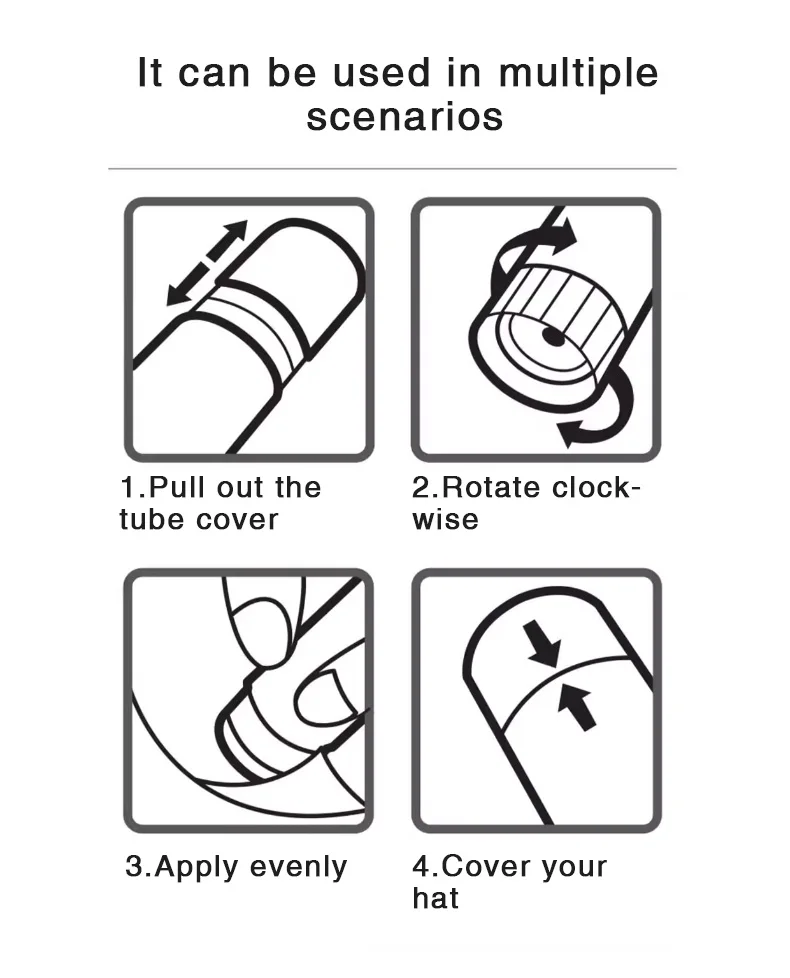 It can be used in multiple scenarios

1.Pull out the tube cover

2.Rotate clockwise

3.Apply evenly

4.Cover your hat