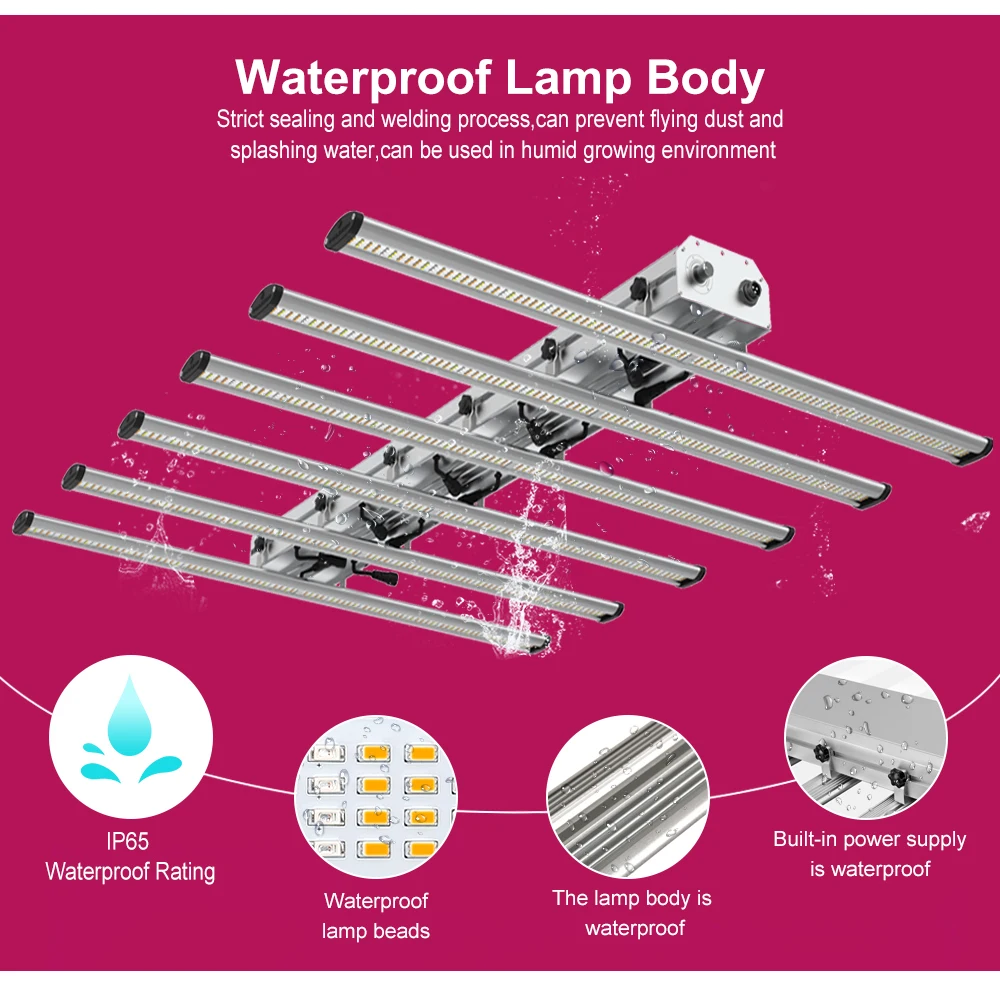 Waterproof Lamp Body

Strict sealing and welding process,can prevent flying dust and splashing water,can be used in humid growing environment

IP65
Waterproof Rating

Waterproof lamp beads

The lamp body is waterproof

Built-in power supply is waterproof