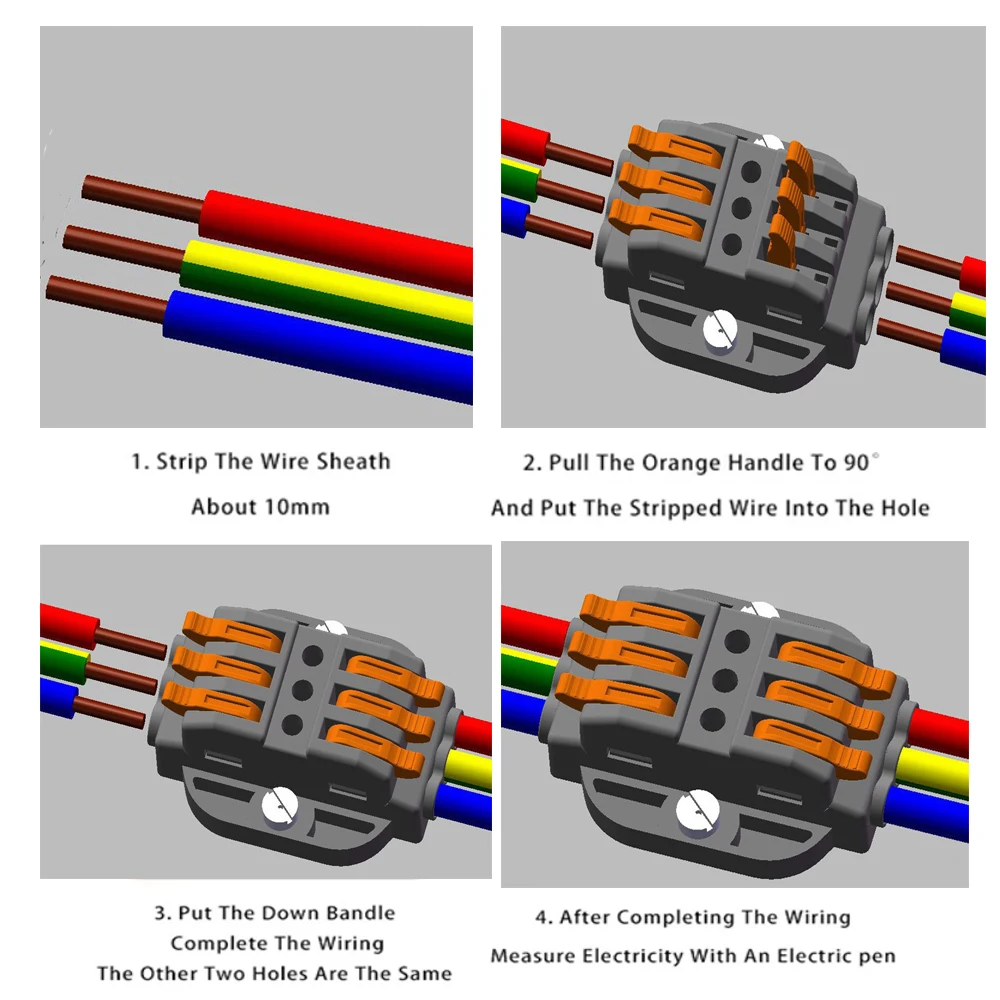 1. Strip The Wire Sheath
About 10mm

2. Pull The Orange Handle To 90°
And Put The Stripped Wire Into The Hole

3. Put The Down Bandle
Complete The Wiring
The Other Two Holes Are The Same

4. After Completing The Wiring
Measure Electricity With An Electric pen