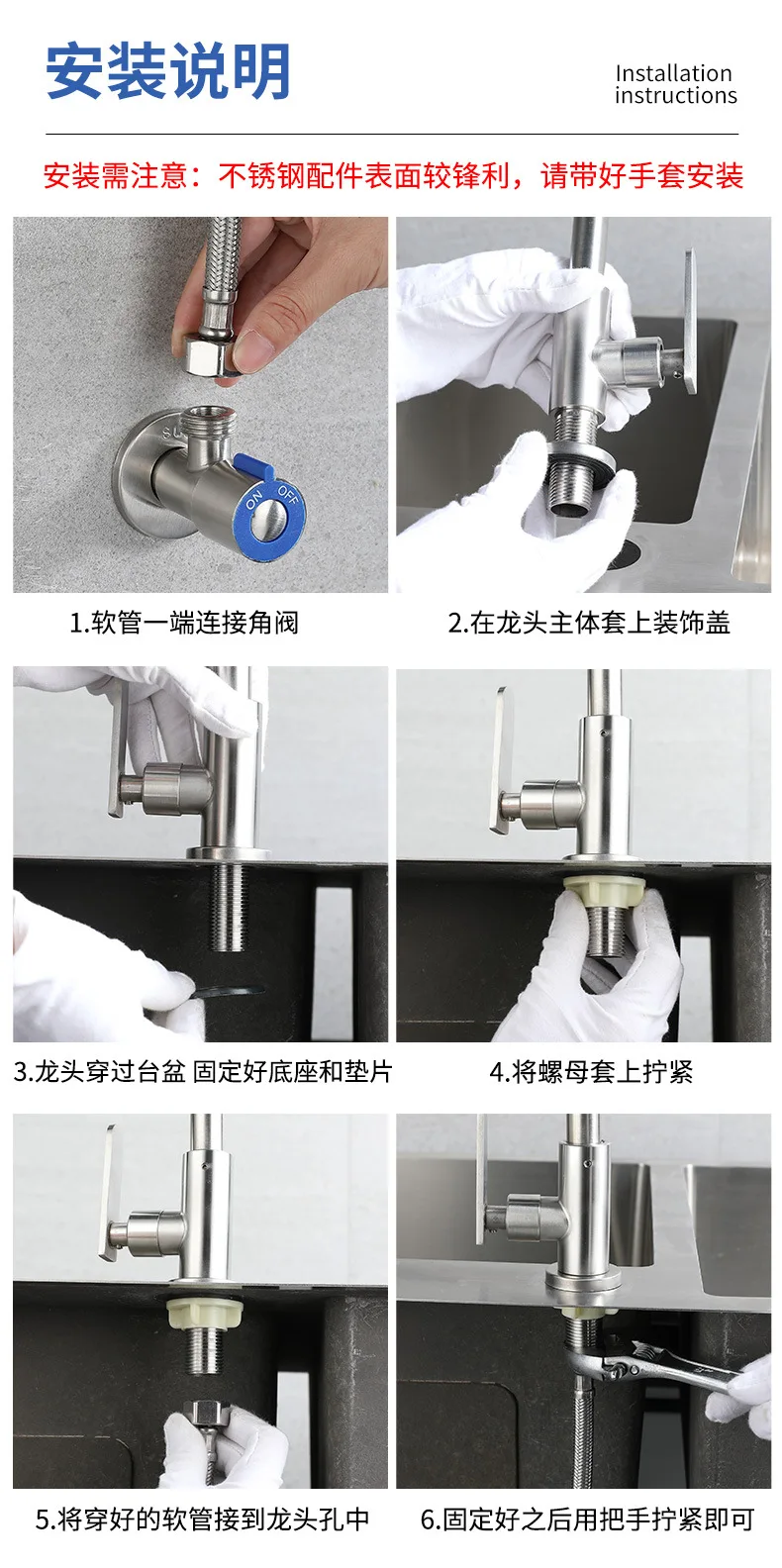 安装说明

Installation instructions

安装需注意：不锈钢配件表面较锋利，请带好手套安装

ON OFF

1.软管一端连接角阀

2.在龙头主体套上装饰盖

3.龙头穿过台盆 固定好底座和垫片

4.将螺母套上拧紧

5.将穿好的软管接到龙头孔中

6.固定好之后用把手拧紧即可