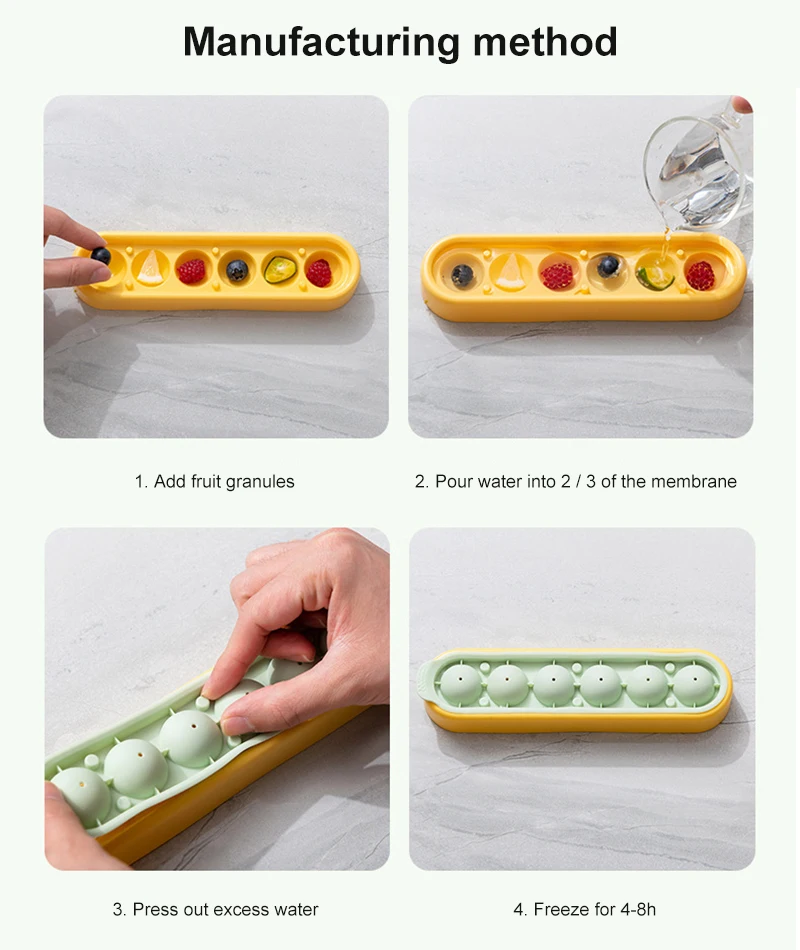 Manufacturing method

1. Add fruit granules

2. Pour water into 2 / 3 of the membrane

3. Press out excess water

4. Freeze for 4-8h