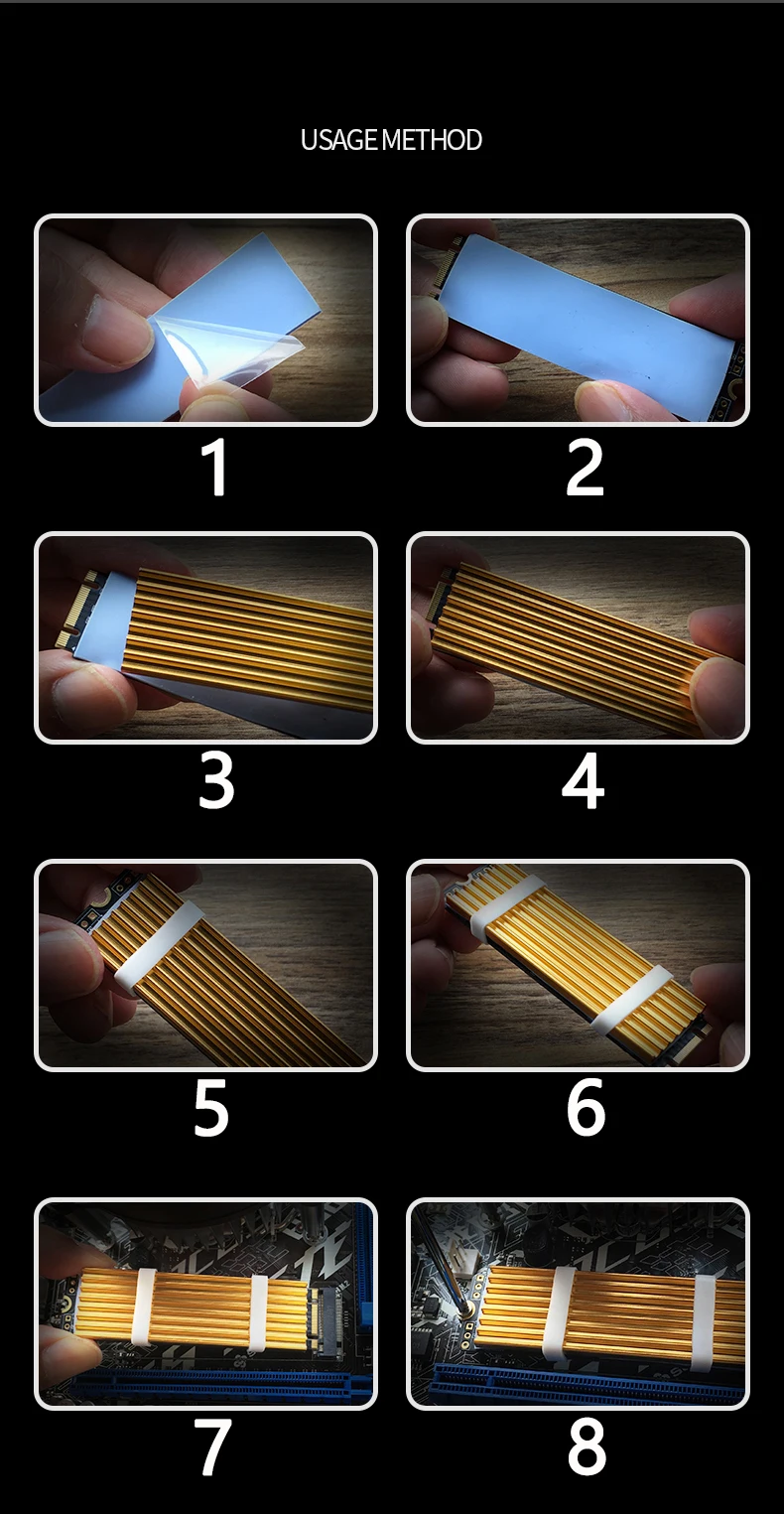 USAGE METHOD

1

2

3

4

5

6

7

8