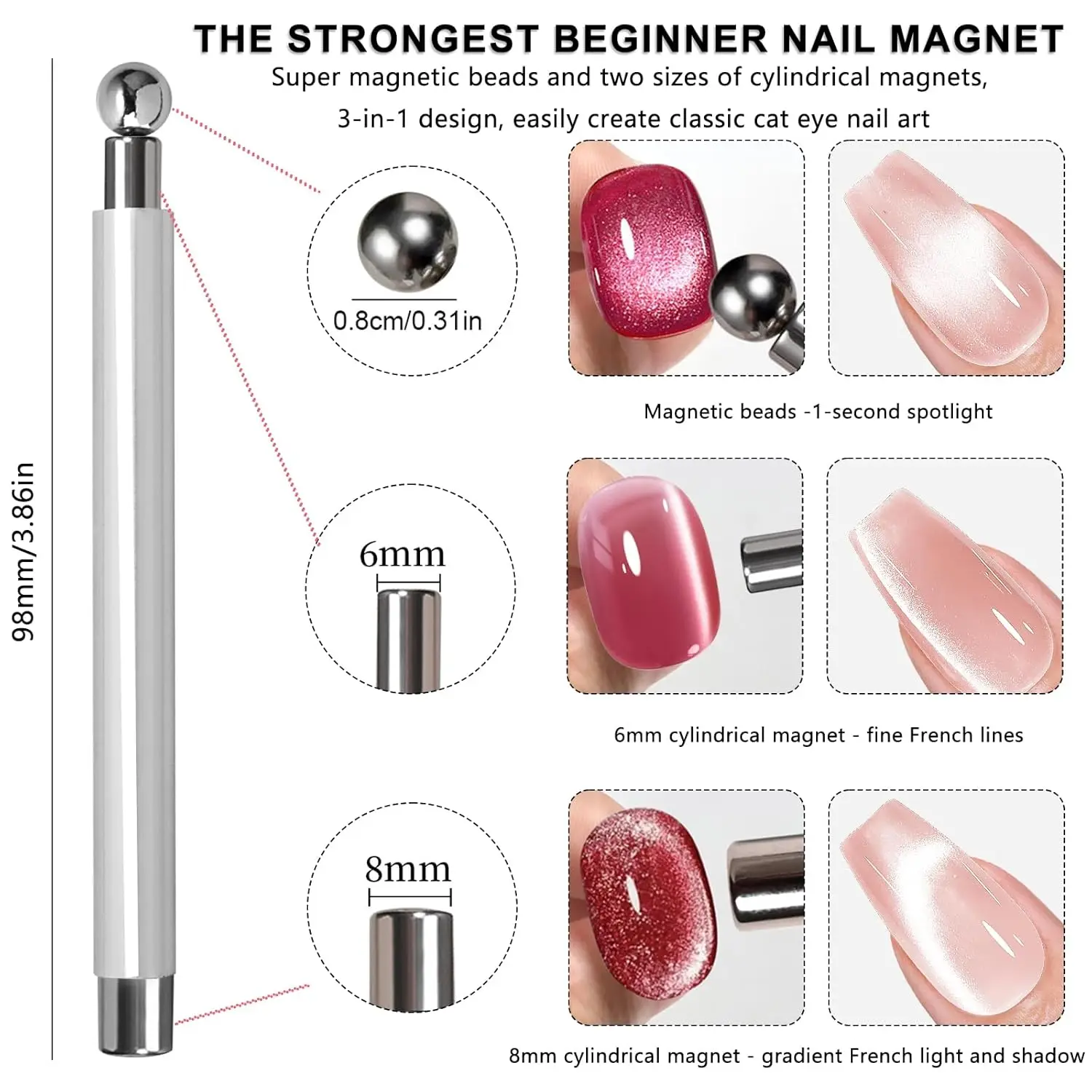 THE STRONGEST BEGINNER NAIL MAGNET

Super magnetic beads and two sizes of cylindrical magnets, 3-in-1 design, easily create classic cat eye nail art

98mm/3.86in

0.8cm/0.31in

Magnetic beads -1-second spotlight

6mm

6mm cylindrical magnet - fine French lines

8mm

8mm cylindrical magnet - gradient French light and shadow