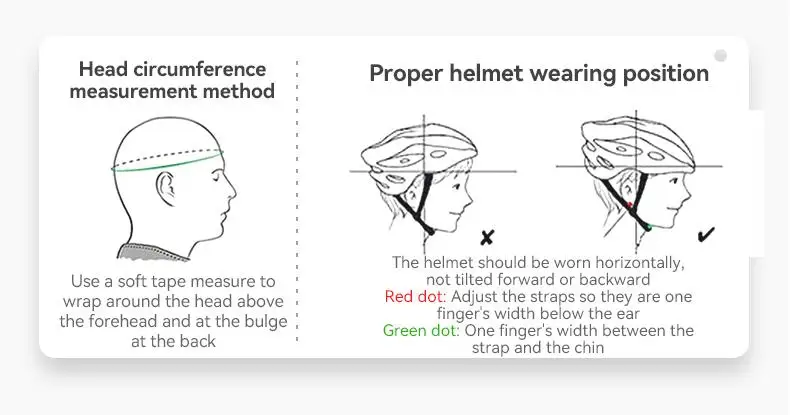 Head circumference measurement method

Use a soft tape measure to wrap around the head above the forehead and at the bulge at the back

Proper helmet wearing position

The helmet should be worn horizontally, not tilted forward or backward
Red dot: Adjust the straps so they are one finger's width below the ear
Green dot: One finger's width between the strap and the chin