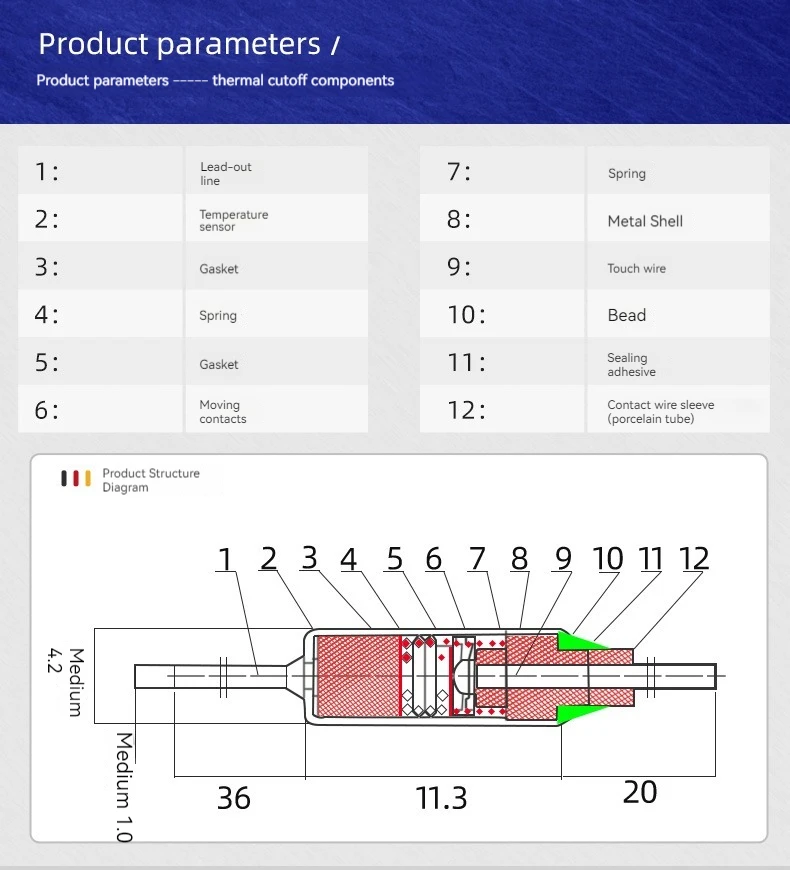 Product parameters /

Product parameters ----- thermal cutoff components

| 1: | Lead-out line |
|---|---|
| 2: | Temperature sensor |
| 3: | Gasket |
| 4: | Spring |
| 5: | Gasket |
| 6: | Moving contacts |

| 7: | Spring |
|---|---|
| 8: | Metal Shell |
| 9: | Touch wire |
| 10: | Bead |
| 11: | Sealing adhesive |
| 12: | Contact wire sleeve (porcelain tube) |

Product Structure Diagram

1 2 3 4 5 6 7 8 9 10 11 12

Medium 4.2

Medium 1.0

36

11.3

20