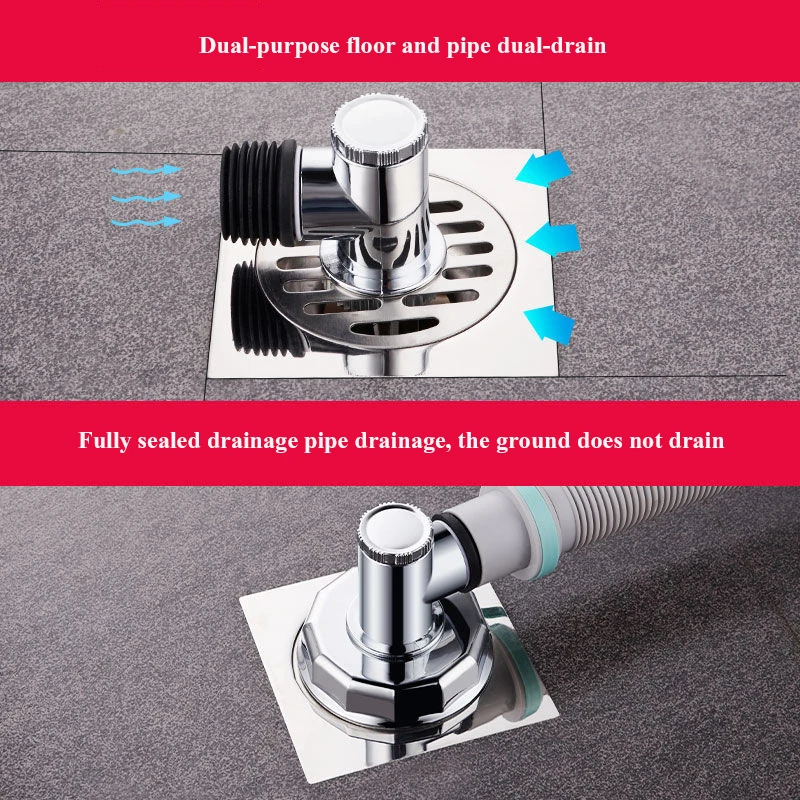 Dual-purpose floor and pipe dual-drain

Fully sealed drainage pipe drainage, the ground does not drain