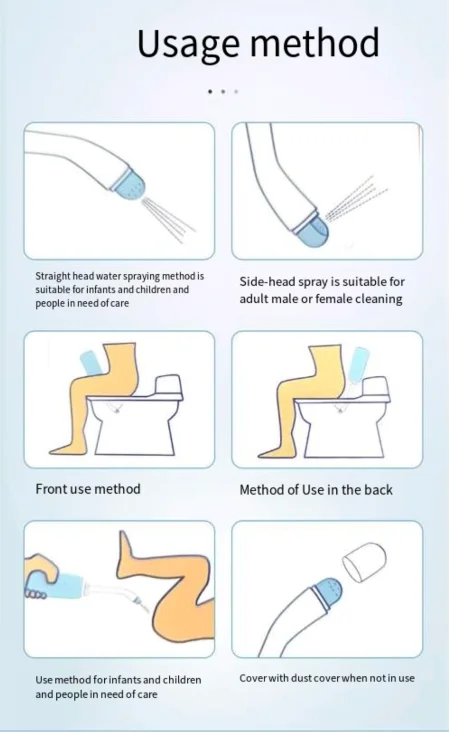 Usage method

Straight head water spraying method is suitable for infants and children and people in need of care

Side-head spray is suitable for adult male or female cleaning

Front use method

Method of Use in the back

Use method for infants and children and people in need of care

Cover with dust cover when not in use