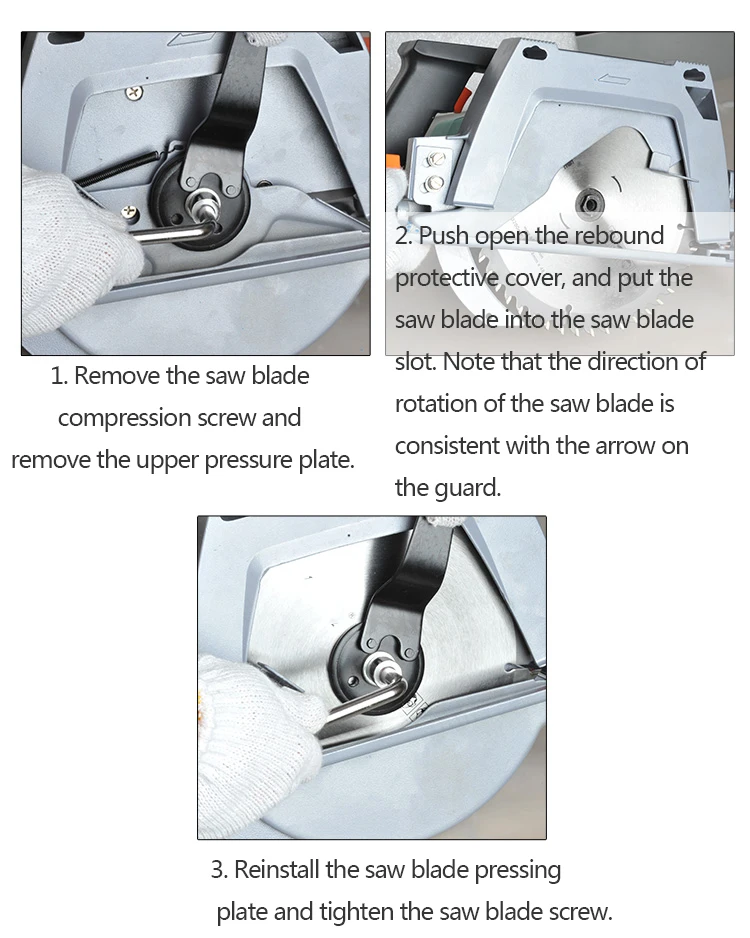 1. Remove the saw blade compression screw and remove the upper pressure plate.

2. Push open the rebound protective cover, and put the saw blade into the saw blade slot. Note that the direction of rotation of the saw blade is consistent with the arrow on the guard.

3. Reinstall the saw blade pressing plate and tighten the saw blade screw.