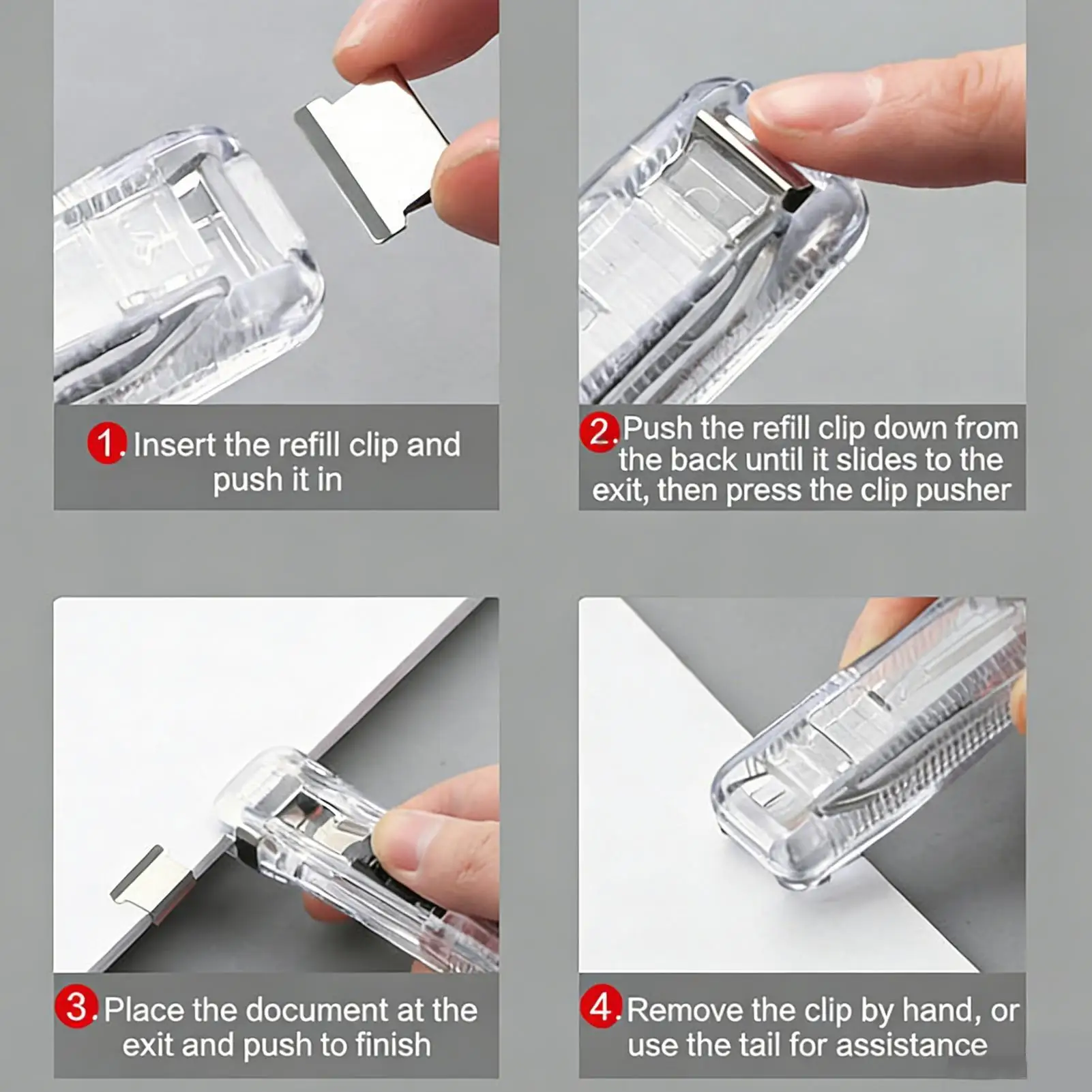 1. Insert the refill clip and push it in

2. Push the refill clip down from the back until it slides to the exit, then press the clip pusher

3. Place the document at the exit and push to finish

4. Remove the clip by hand, or use the tail for assistance