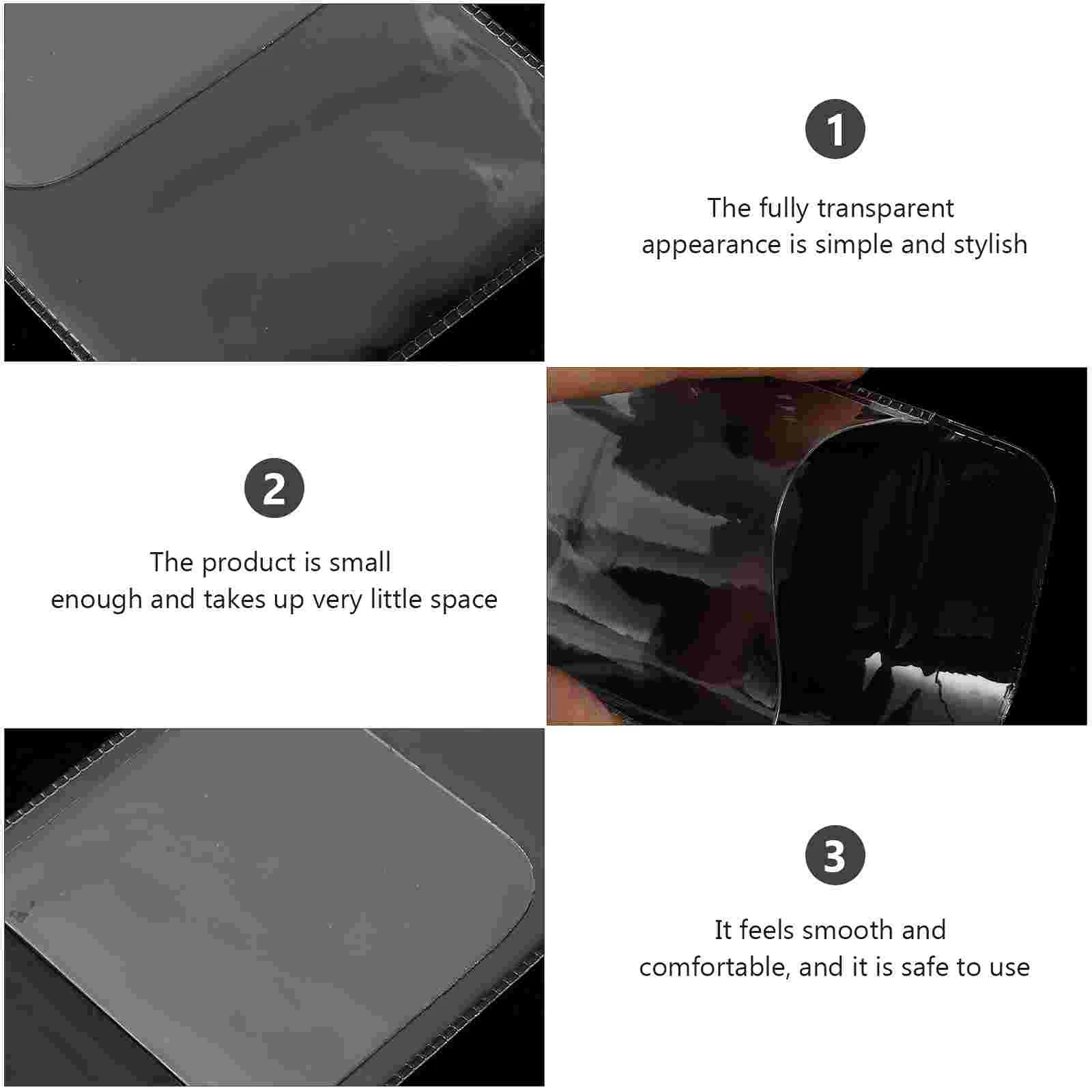 1

The fully transparent appearance is simple and stylish

2

The product is small enough and takes up very little space

3

It feels smooth and comfortable, and it is safe to use