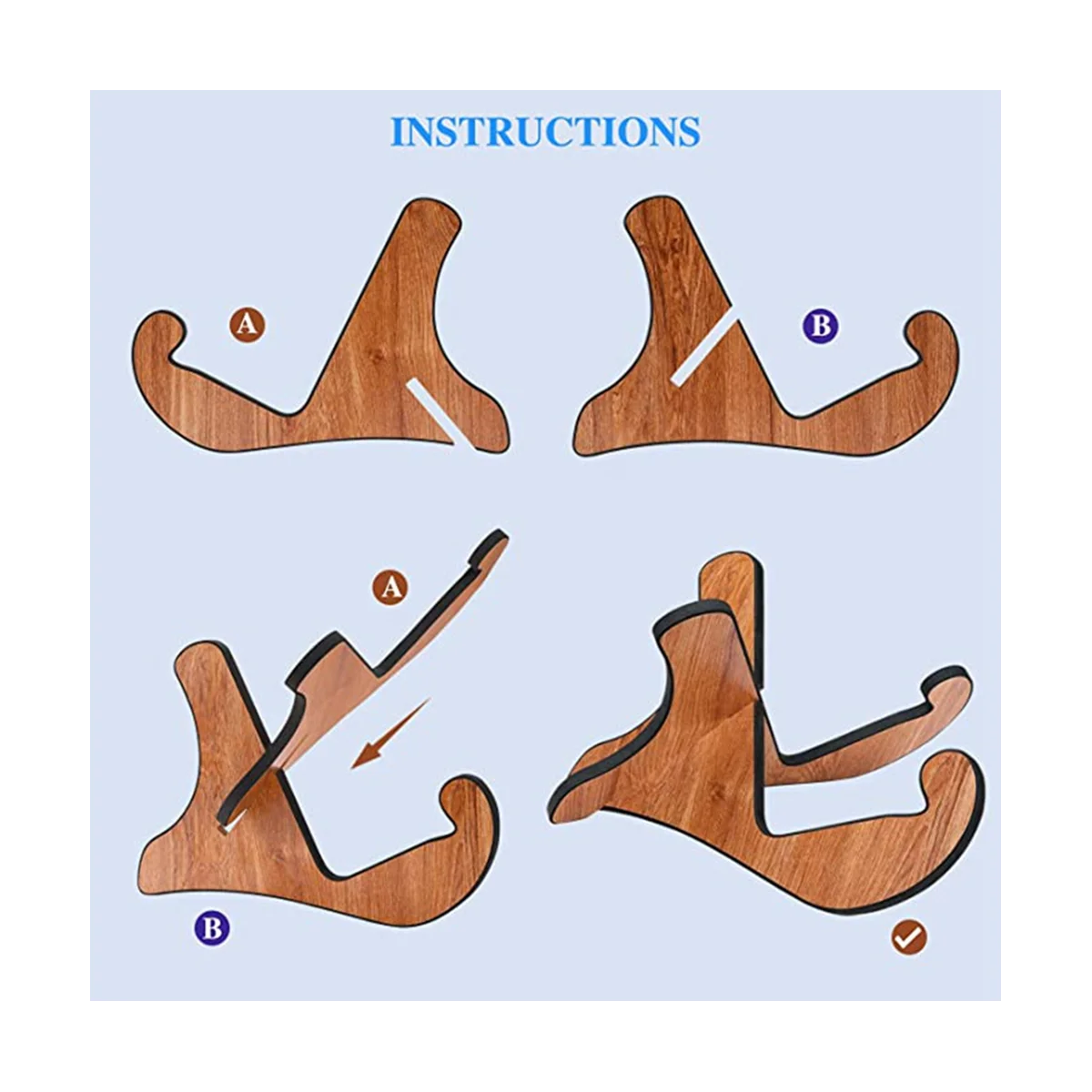 INSTRUCTIONS

A

B

A

B