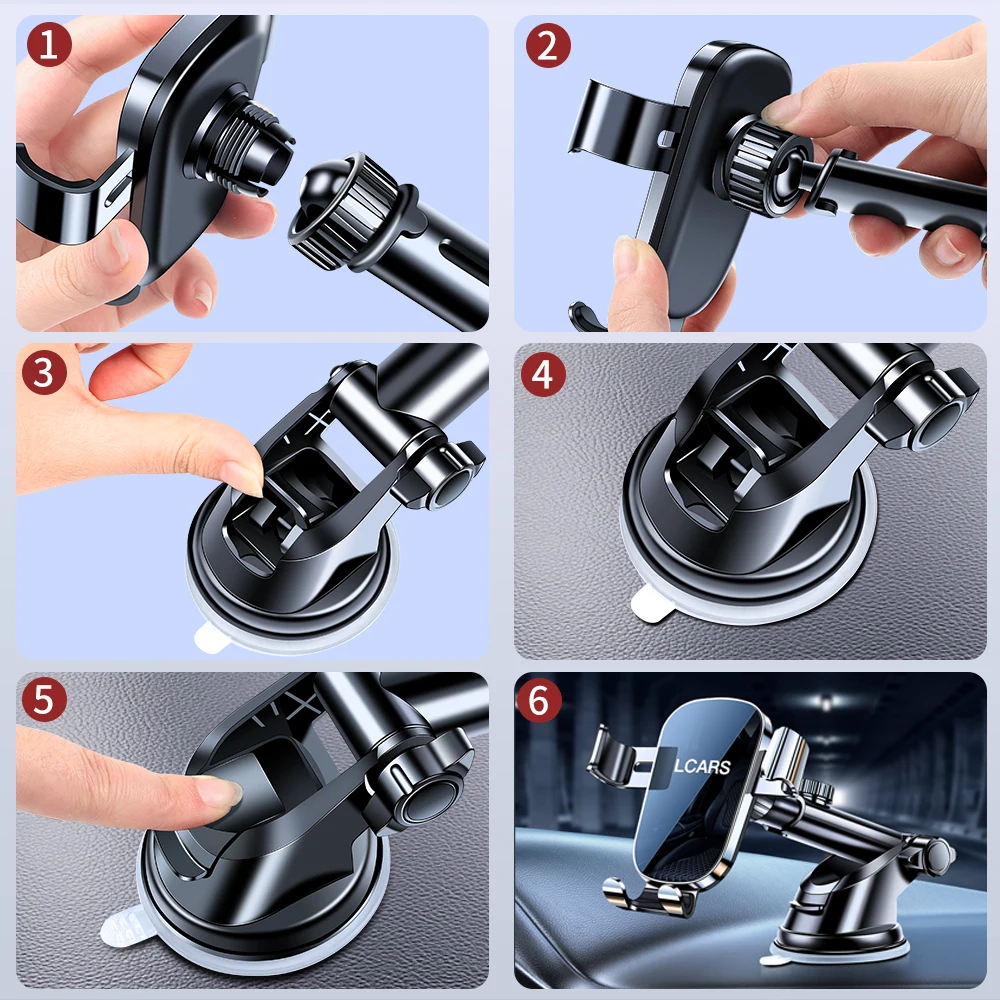 1

2

3

4

5

6

LCARS