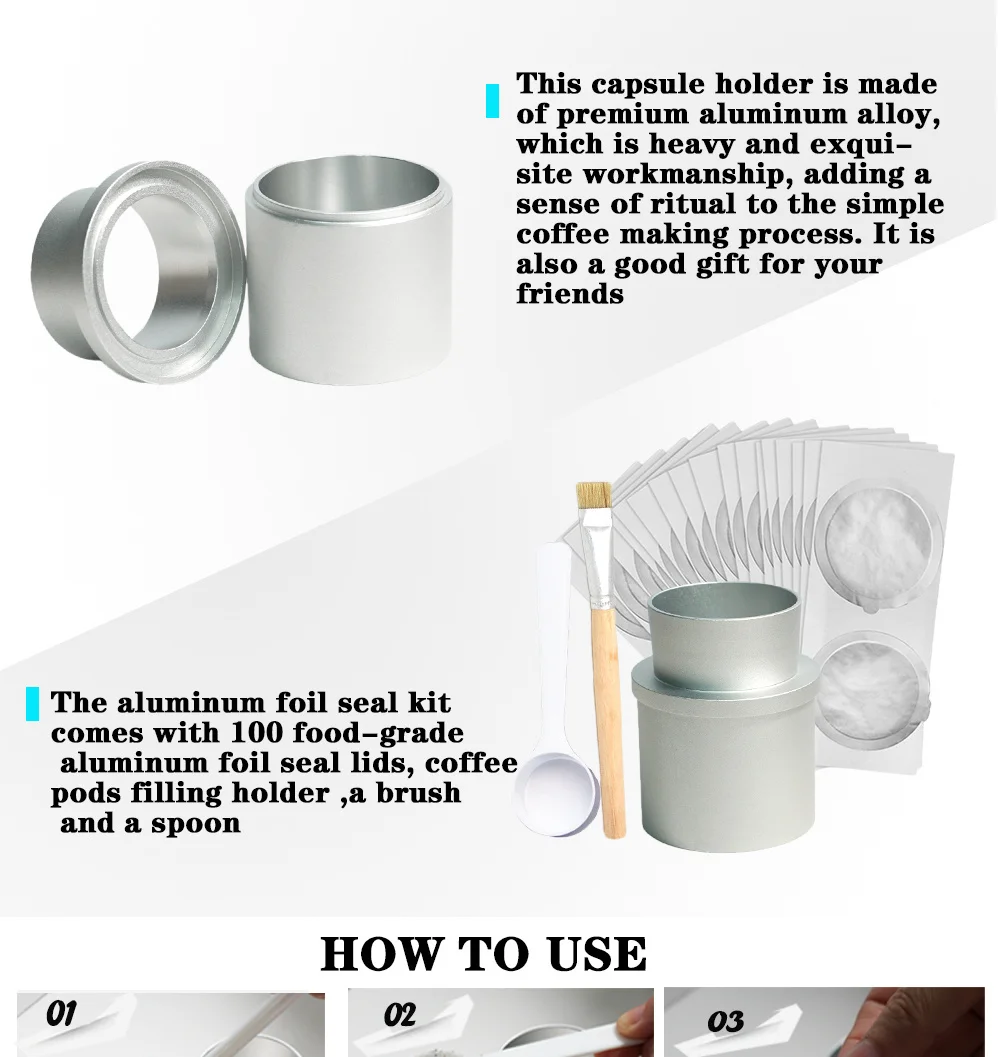 This capsule holder is made of premium aluminum alloy, which is heavy and exquisite workmanship, adding a sense of ritual to the simple coffee making process. It is also a good gift for your friends

The aluminum foil seal kit comes with 100 food-grade aluminum foil seal lids, coffee pods filling holder ,a brush and a spoon

HOW TO USE

01

02

03